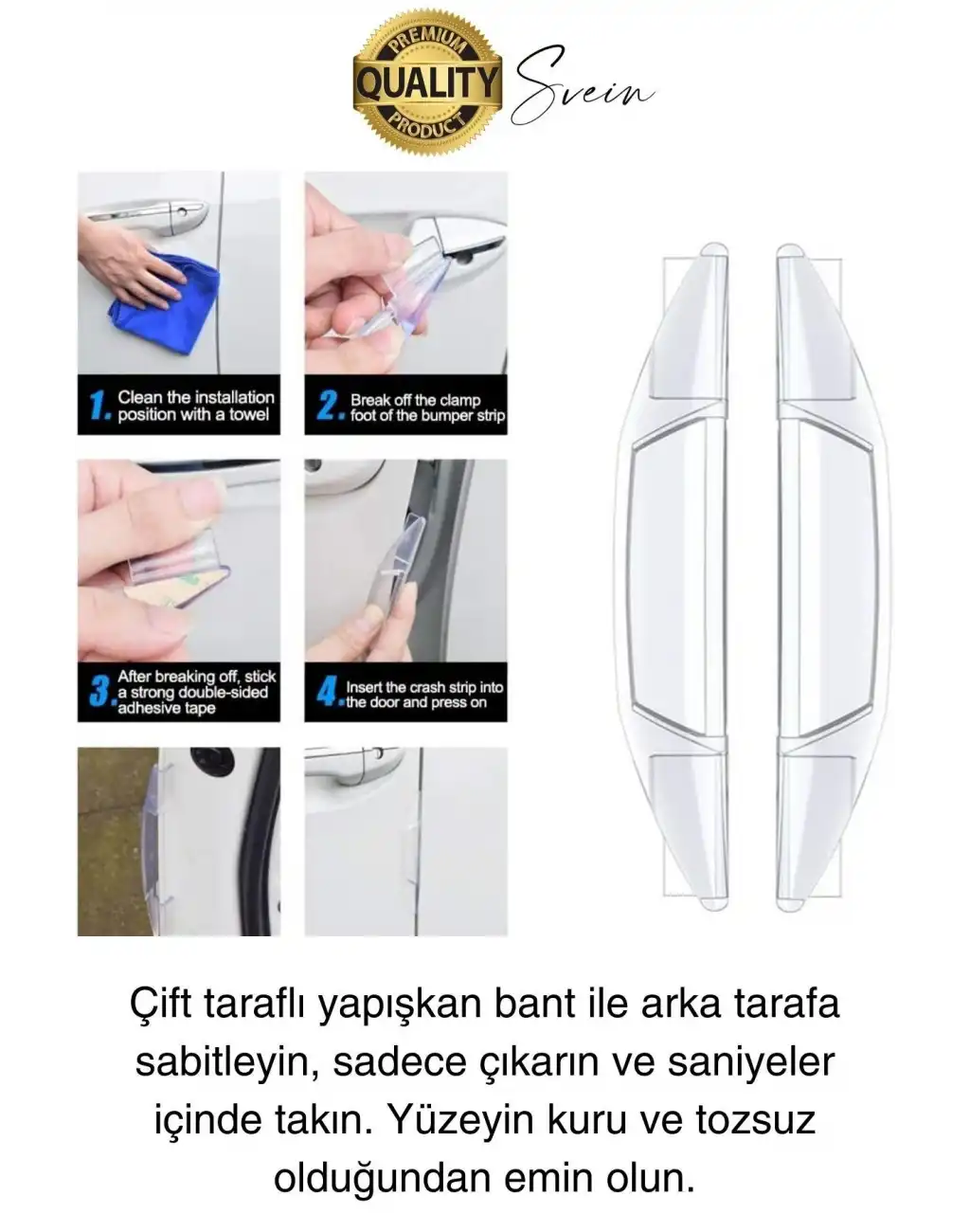 PREMIUM
QUALITY
PRODUCT
Svein

1. Clean the installation position with a towel

2. Break off the clamp foot of the bumper strip

3. After breaking off, stick a strong double-sided adhesive tape

4. Insert the crash strip into the door and press on

Çift taraflı yapışkan bant ile arka tarafa sabitleyin, sadece çıkarın ve saniyeler içinde takın. Yüzeyin kuru ve tozsuz olduğundan emin olun.