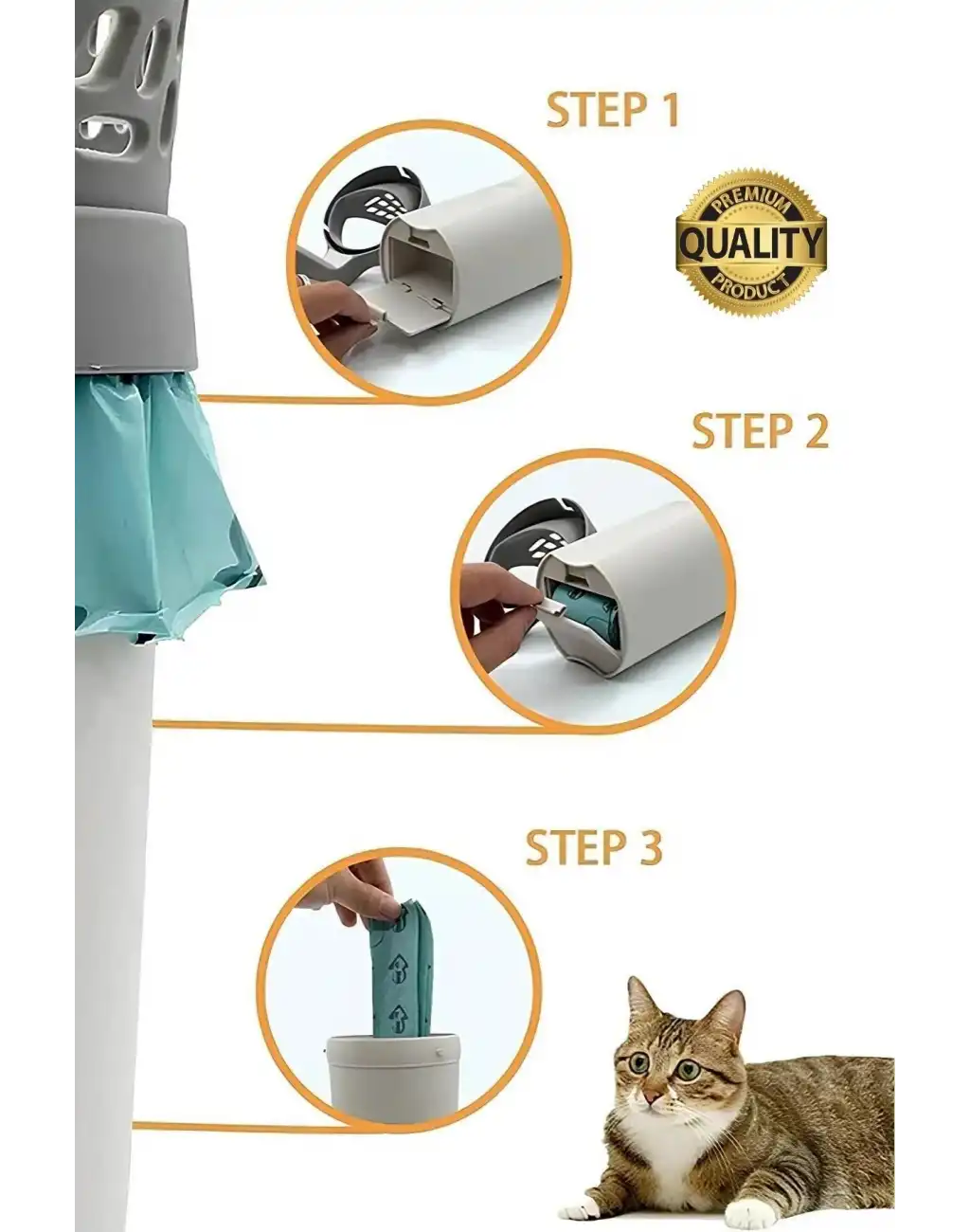 STEP 1

PREMIUM
QUALITY
PRODUCT

STEP 2

STEP 3