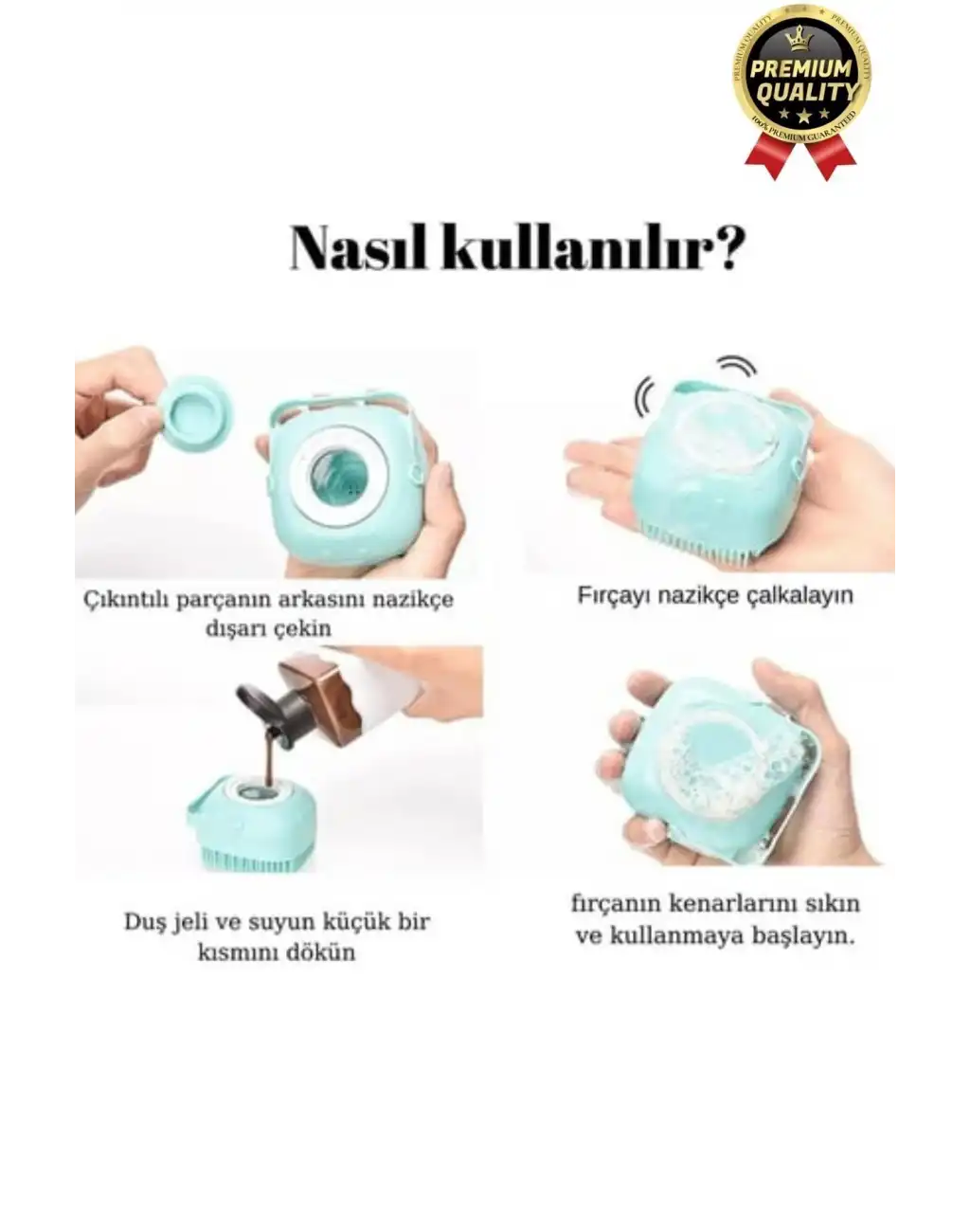 PREMIUM QUALITY
PREMIUM QUALITY PREMIUM QUALITY
100% PREMIUM GUARANTEED

Nasıl kullanılır?

Çıkıntılı parçanın arkasını nazikçe dışarı çekin

Fırçayı nazikçe çalkalayın

Duş jeli ve suyun küçük bir kısmını dökün

fırçanın kenarlarını sıkın ve kullanmaya başlayın.