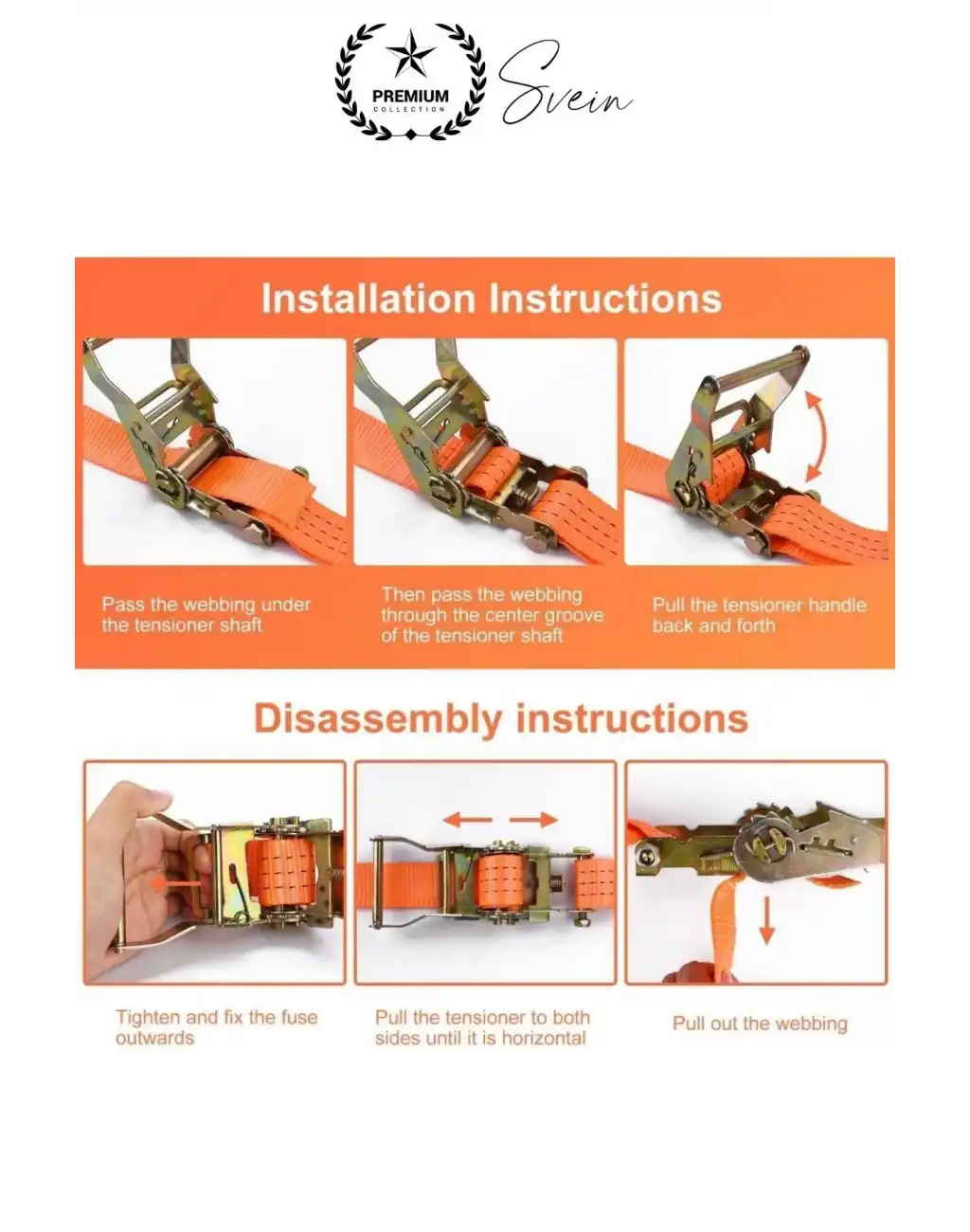 PREMIUM
COLLECTION

Svein

Installation Instructions

Pass the webbing under the tensioner shaft

Then pass the webbing through the center groove of the tensioner shaft

Pull the tensioner handle back and forth

Disassembly instructions

Tighten and fix the fuse outwards

Pull the tensioner to both sides until it is horizontal

Pull out the webbing