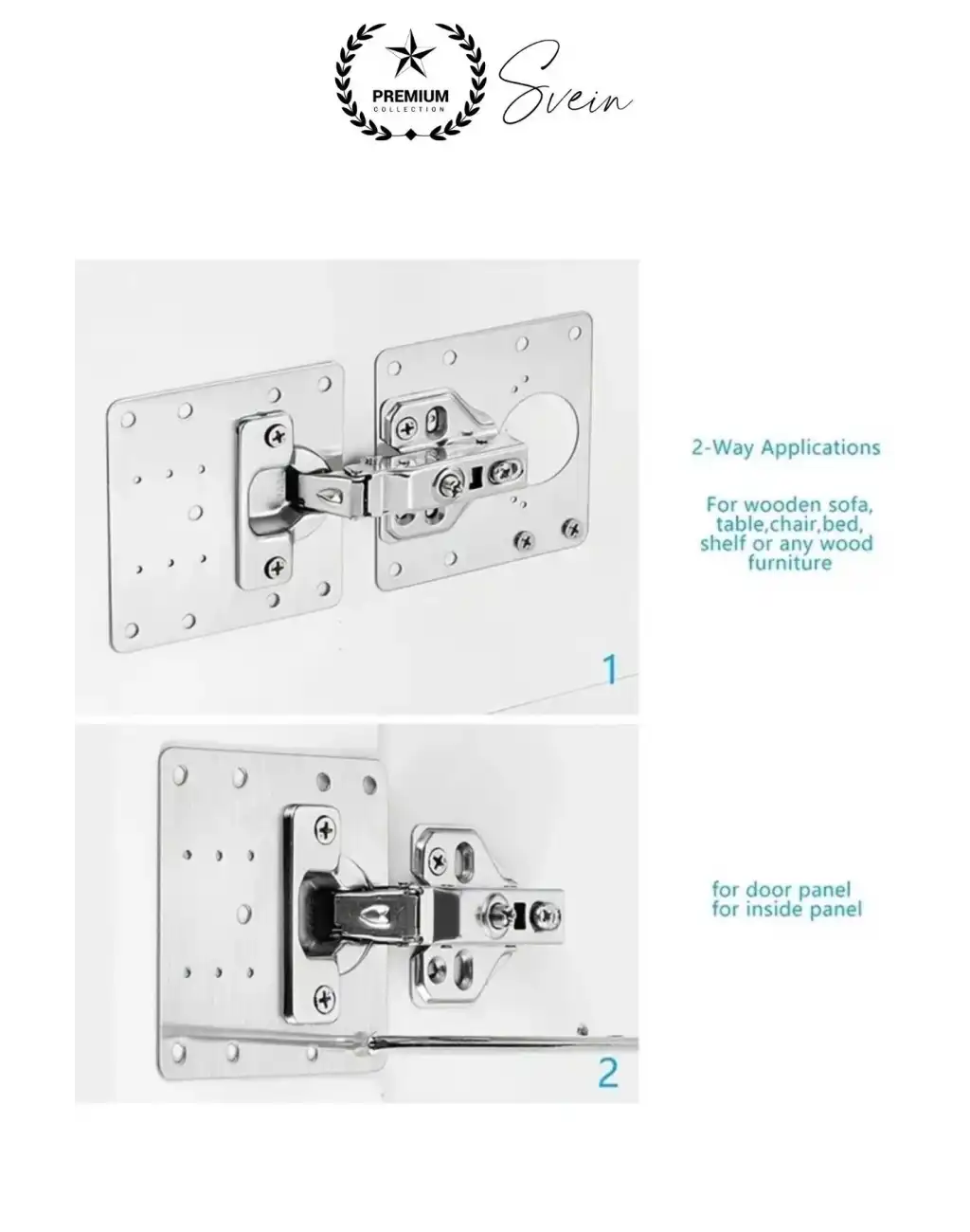 PREMIUM
COLLECTION

Svein

2-Way Applications

For wooden sofa, table,chair,bed, shelf or any wood furniture

1

for door panel
for inside panel

2