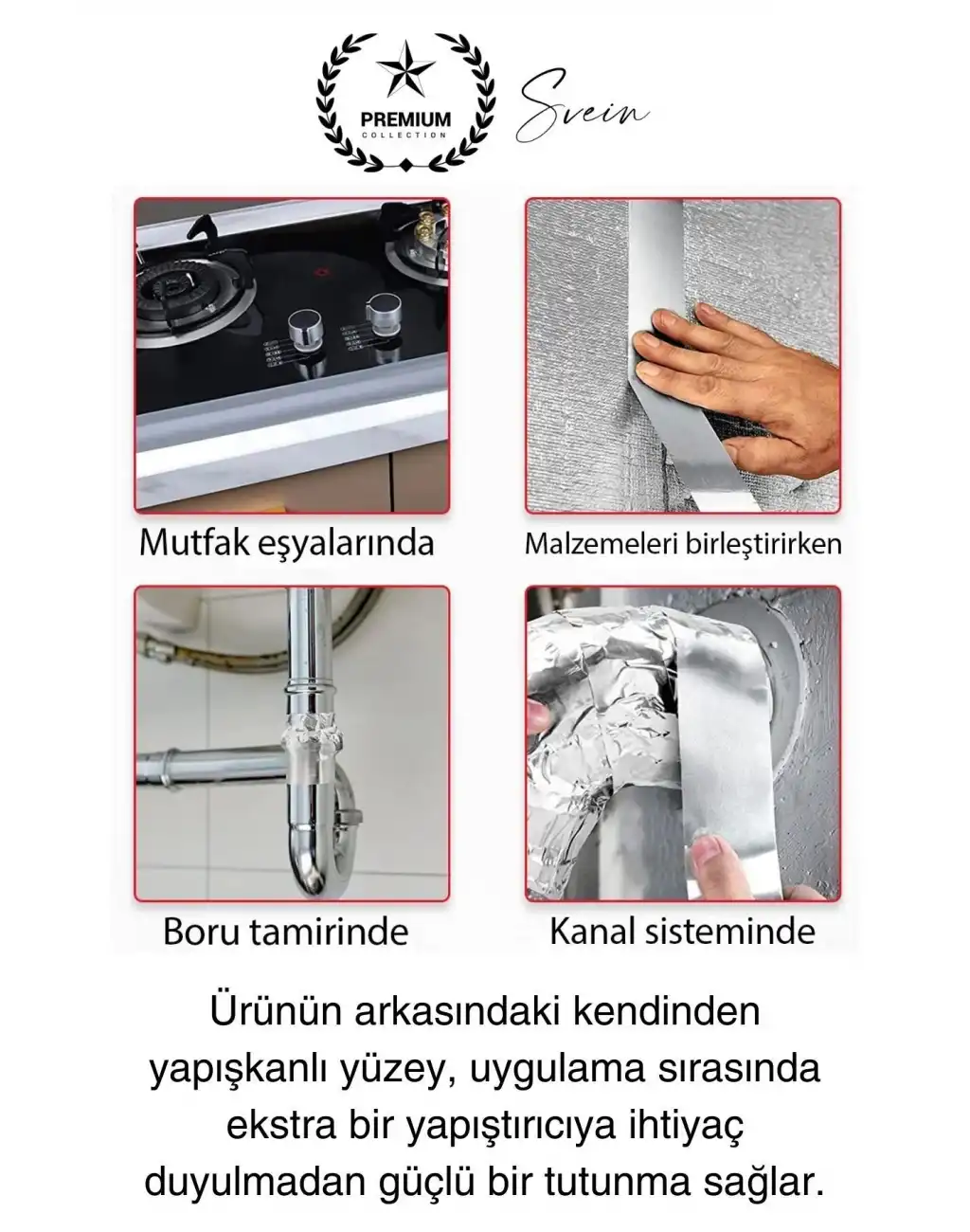 PREMIUM
COLLECTION

Svein

Mutfak eşyalarında

Malzemeleri birleştirirken

Boru tamirinde

Kanal sisteminde

Ürünün arkasındaki kendinden yapışkanlı yüzey, uygulama sırasında ekstra bir yapıştırıcıya ihtiyaç duyulmadan güçlü bir tutunma sağlar.