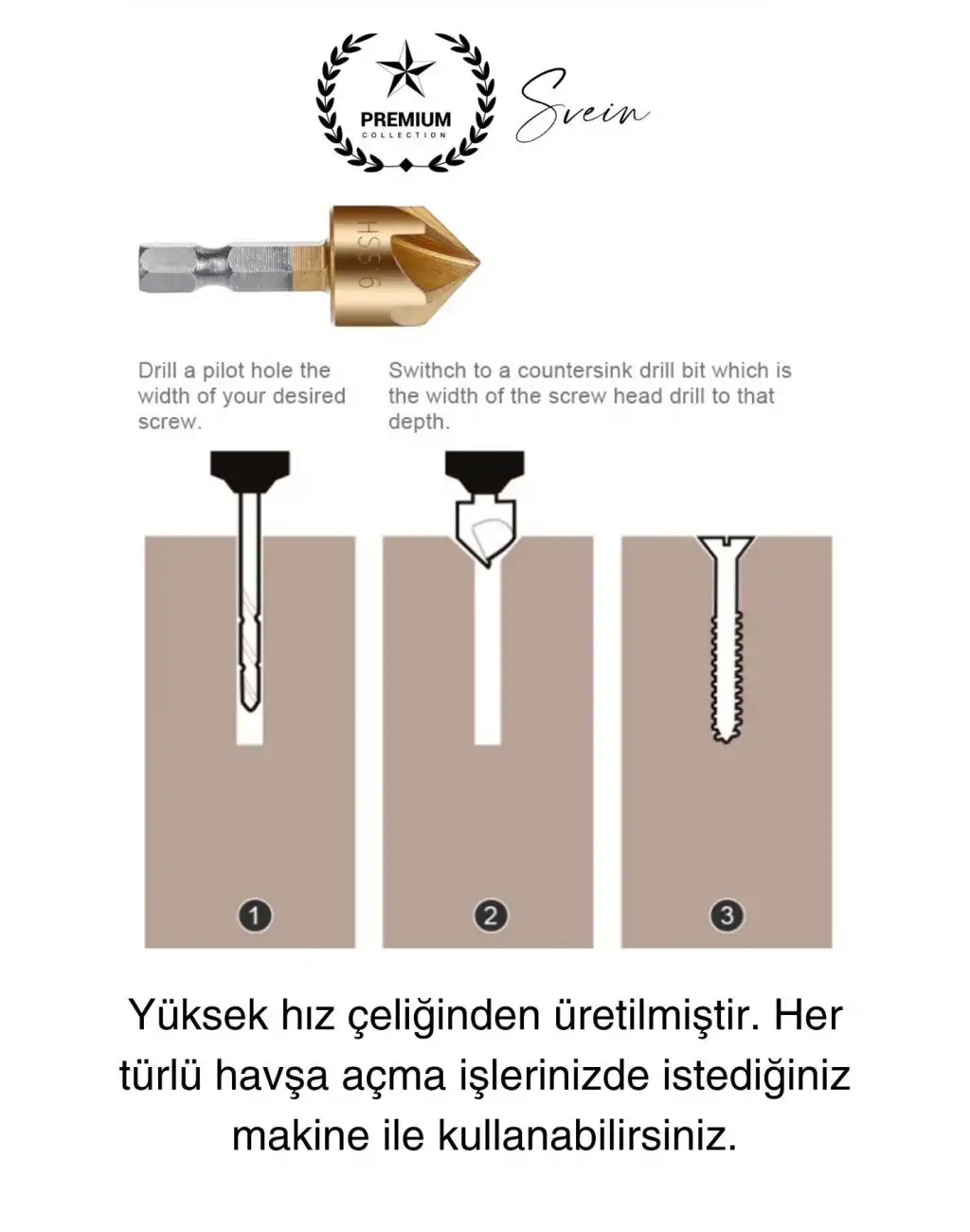 PREMIUM
COLLECTION

Svein

HSS 6

Drill a pilot hole the width of your desired screw.

Swithch to a countersink drill bit which is the width of the screw head drill to that depth.

1

2

3

Yüksek hız çeliğinden üretilmiştir. Her türlü havşa açma işlerinizde istediğiniz makine ile kullanabilirsiniz.