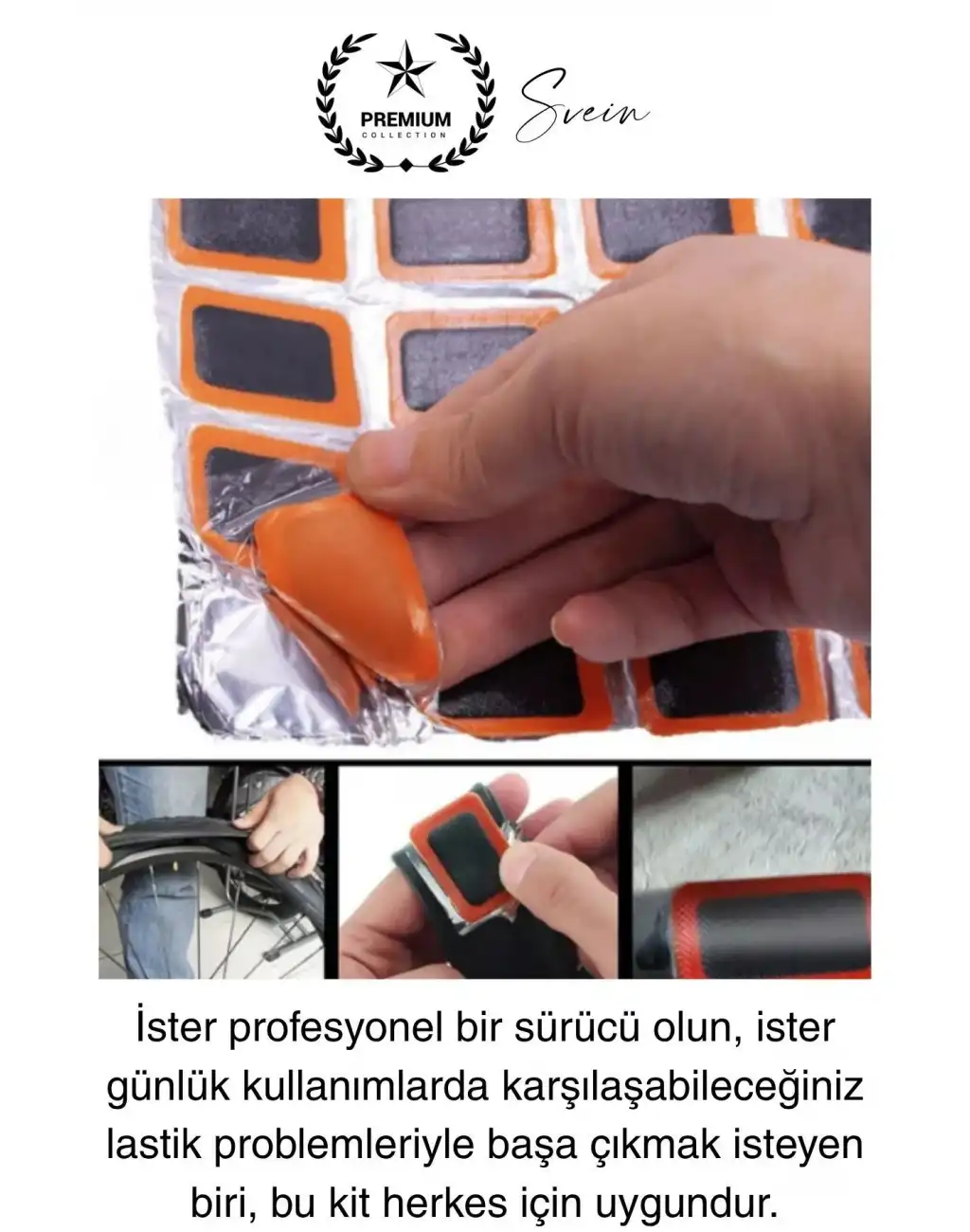 PREMIUM
COLLECTION

Svein

İster profesyonel bir sürücü olun, ister günlük kullanımlarda karşılaşabileceğiniz lastik problemleriyle başa çıkmak isteyen biri, bu kit herkes için uygundur.