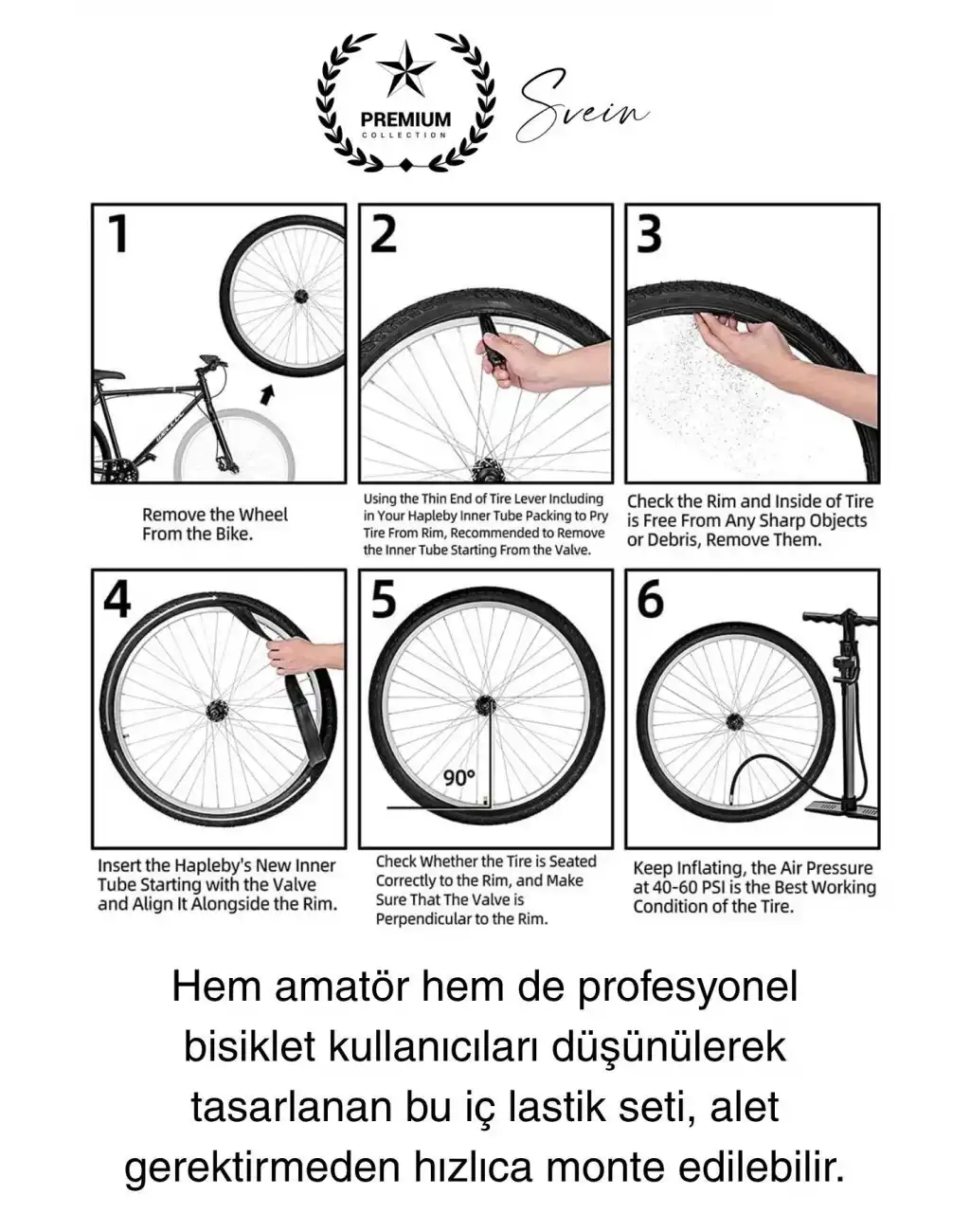 PREMIUM
COLLECTION

Svein

1

Remove the Wheel From the Bike.

2

Using the Thin End of Tire Lever Including in Your Hapleby Inner Tube Packing to Pry Tire From Rim, Recommended to Remove the Inner Tube Starting From the Valve.

3

Check the Rim and Inside of Tire is Free From Any Sharp Objects or Debris, Remove Them.

4

Insert the Hapleby's New Inner Tube Starting with the Valve and Align It Alongside the Rim.

5

90°

Check Whether the Tire is Seated Correctly to the Rim, and Make Sure That The Valve is Perpendicular to the Rim.

6

Keep Inflating, the Air Pressure at 40-60 PSI is the Best Working Condition of the Tire.

Hem amatör hem de profesyonel bisiklet kullanıcıları düşünülerek tasarlanan bu iç lastik seti, alet gerektirmeden hızlıca monte edilebilir.