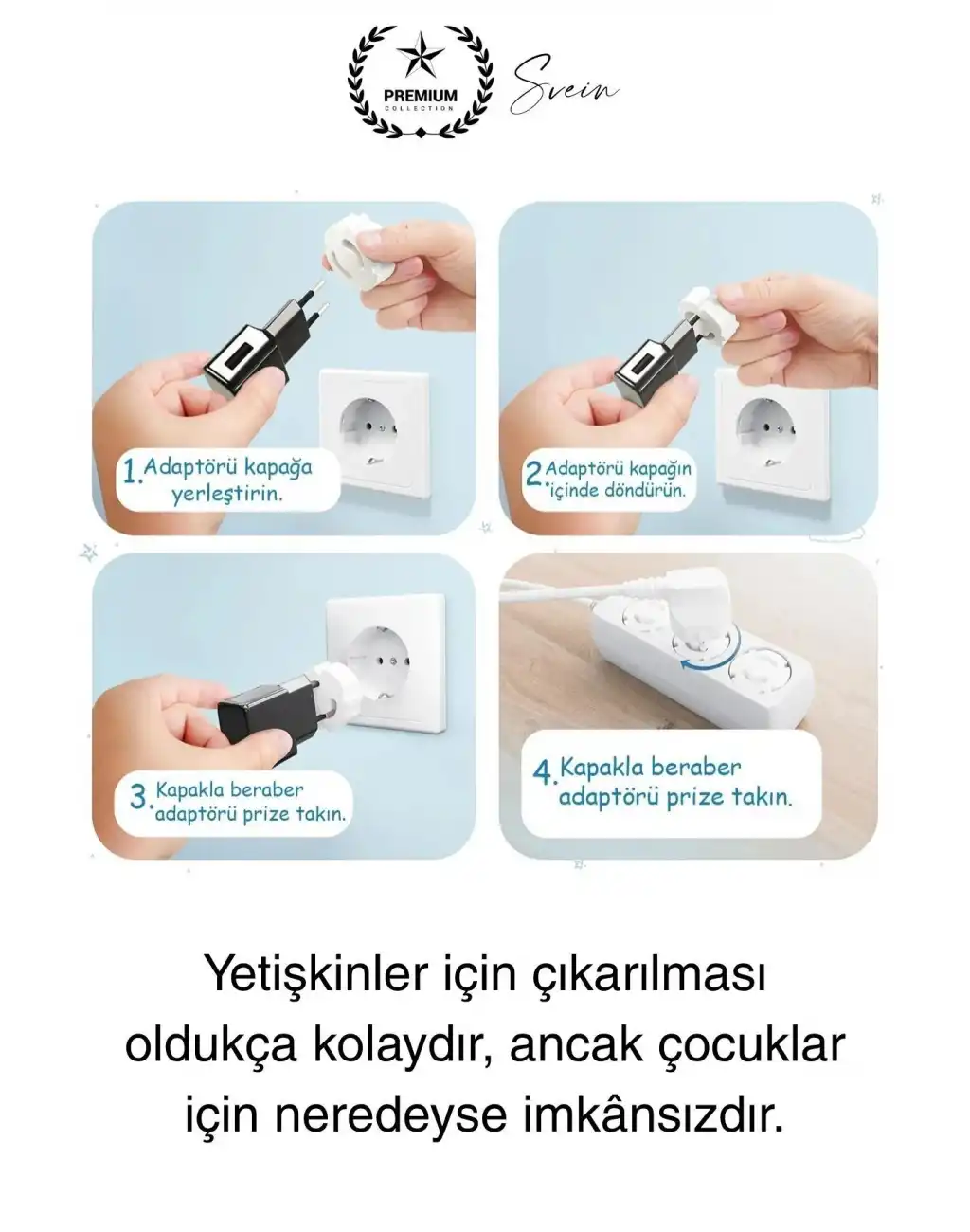 PREMIUM
COLLECTION

Svein

1. Adaptörü kapağa yerleştirin.

2. Adaptörü kapağın içinde döndürün.

3. Kapakla beraber adaptörü prize takın.

4. Kapakla beraber adaptörü prize takın.

Yetişkinler için çıkarılması oldukça kolaydır, ancak çocuklar için neredeyse imkânsızdır.