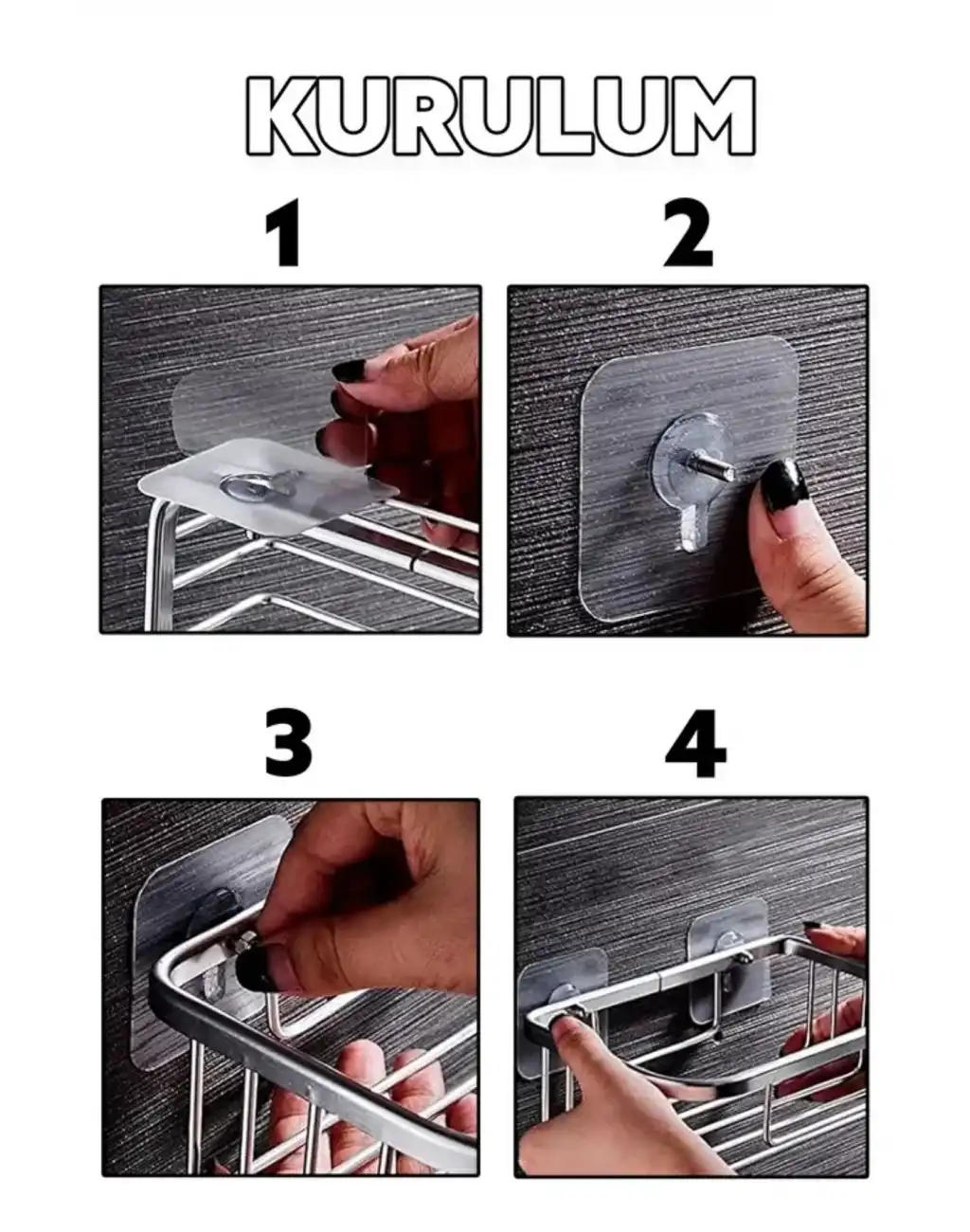 KURULUM

1

2

3

4