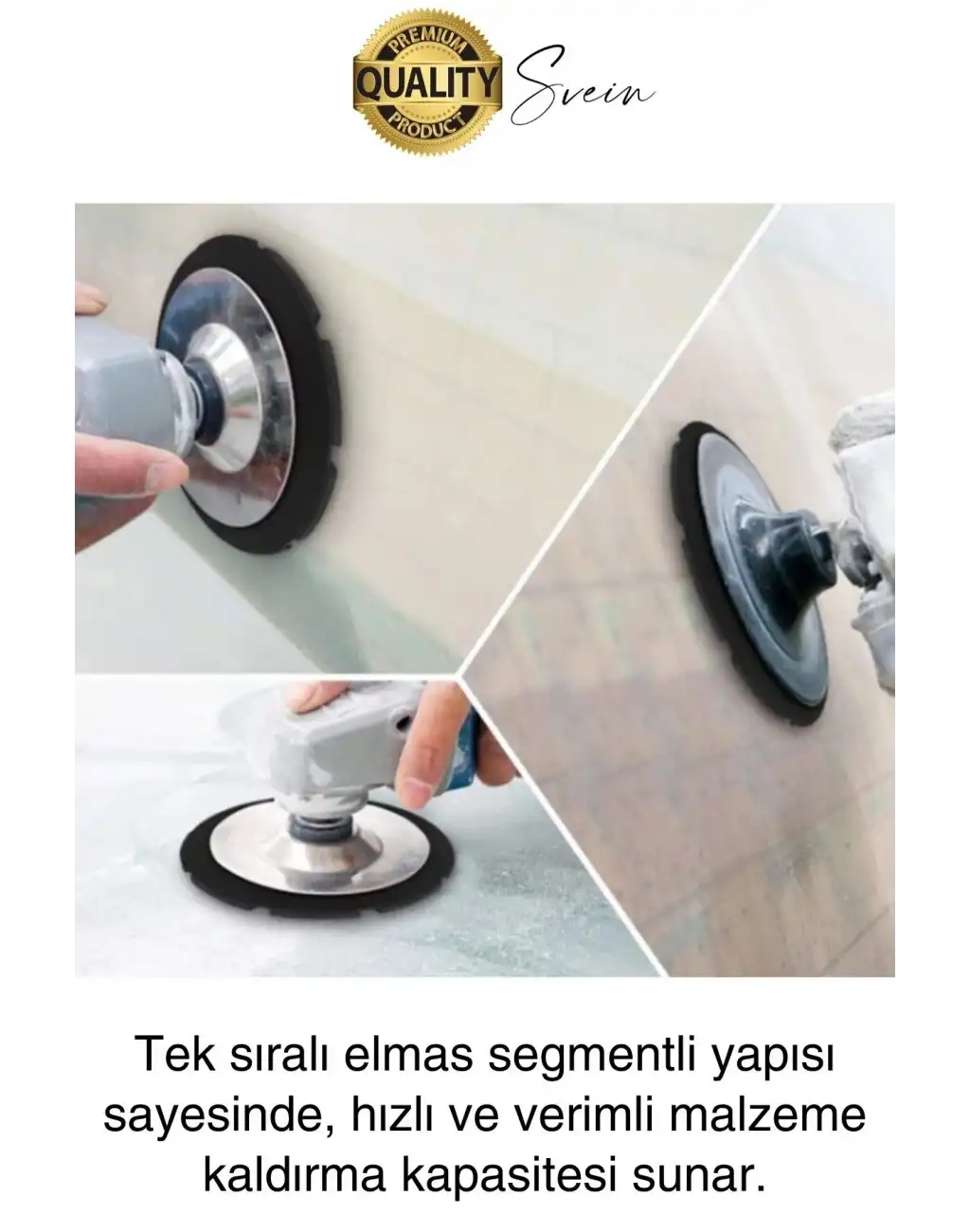 PREMIUM
QUALITY
PRODUCT
Svein

Tek sıralı elmas segmentli yapısı sayesinde, hızlı ve verimli malzeme kaldırma kapasitesi sunar.