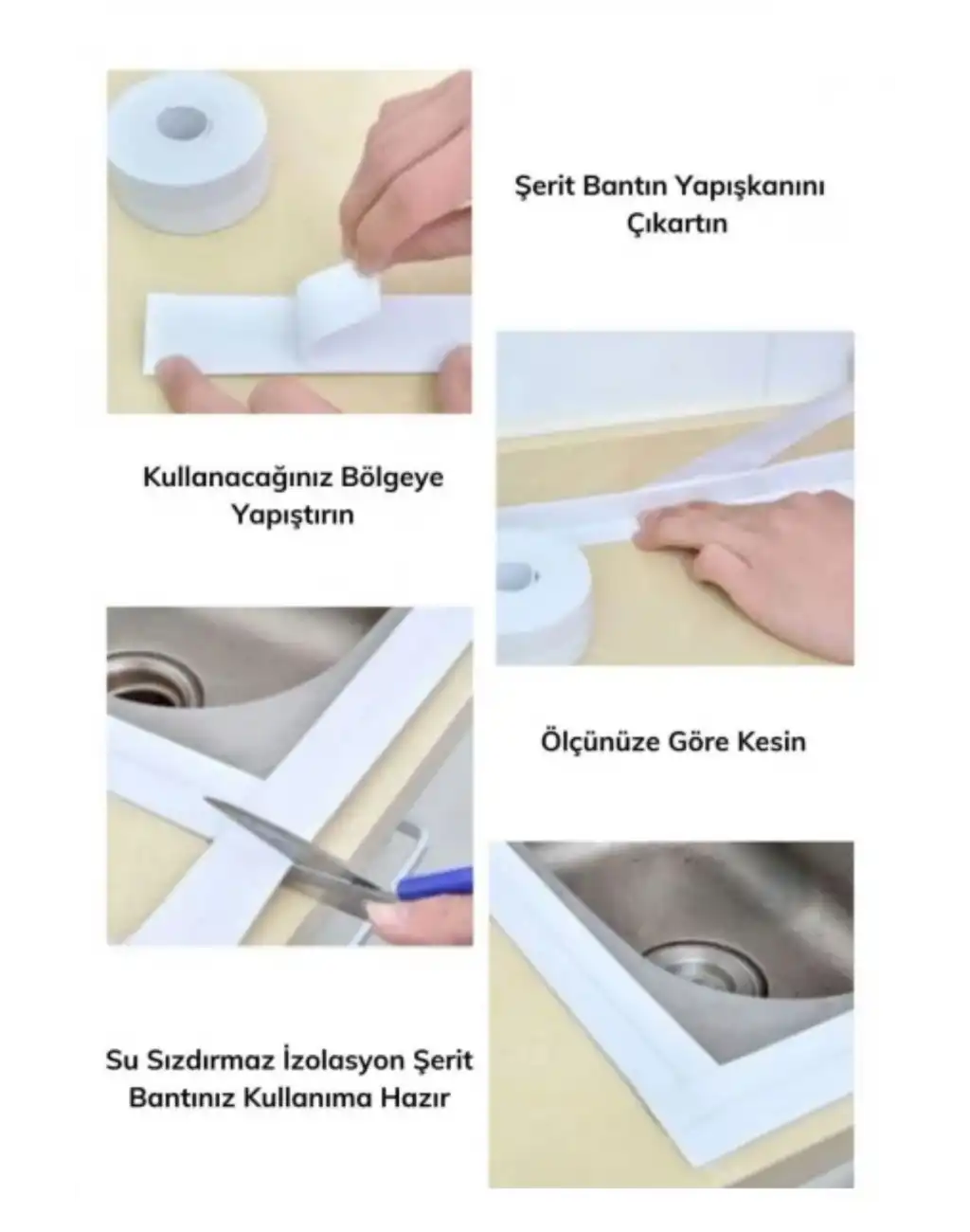 Şerit Bantın Yapışkanını Çıkartın

Kullanacağınız Bölgeye Yapıştırın

Ölçünüze Göre Kesin

Su Sızdırmaz İzolasyon Şerit Bantınız Kullanıma Hazır