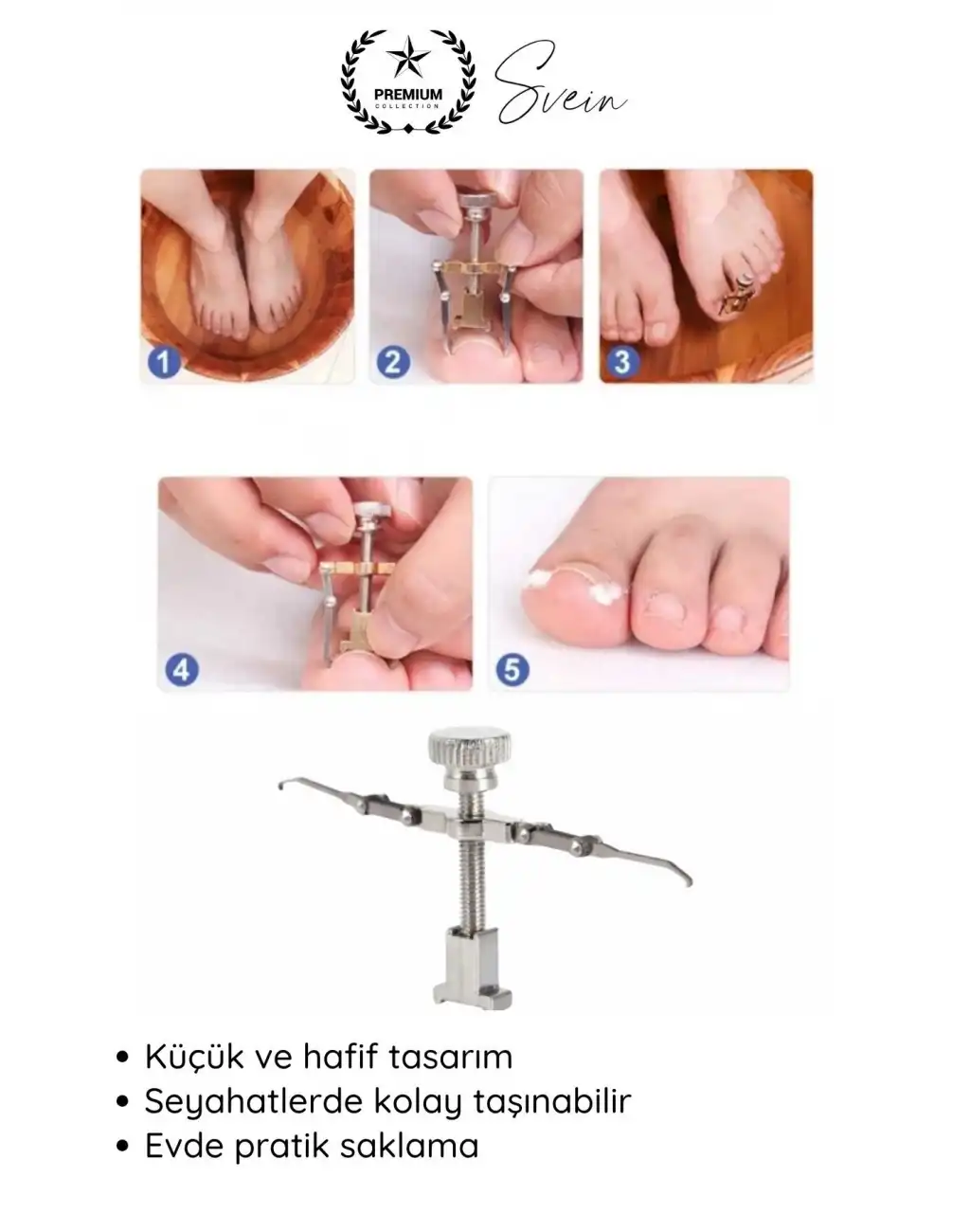 PREMIUM
COLLECTION

Svein

1
2
3
4
5

• Küçük ve hafif tasarım
• Seyahatlerde kolay taşınabilir
• Evde pratik saklama