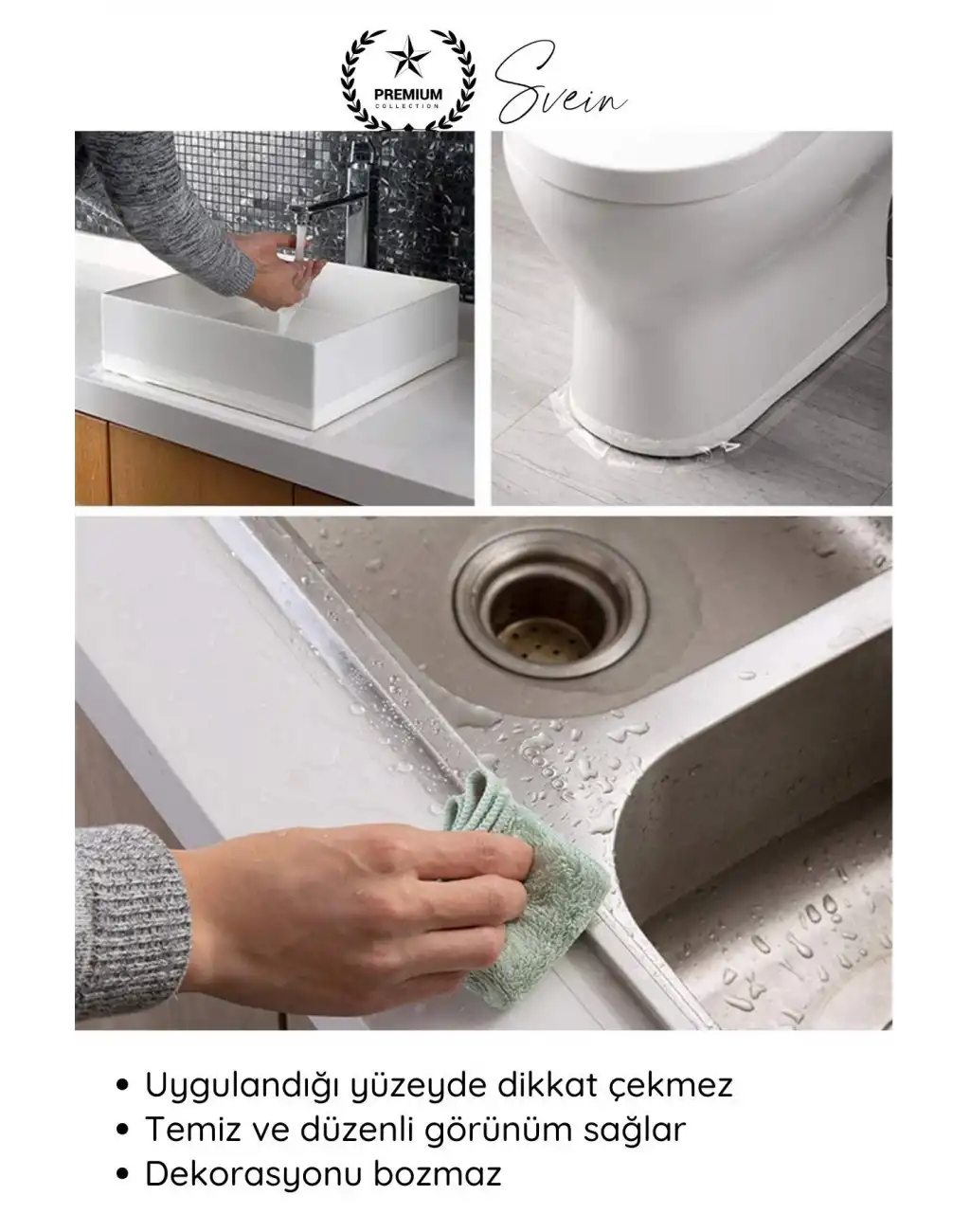 PREMIUM
COLLECTION
Svein

• Uygulandığı yüzeyde dikkat çekmez
• Temiz ve düzenli görünüm sağlar
• Dekorasyonu bozmaz