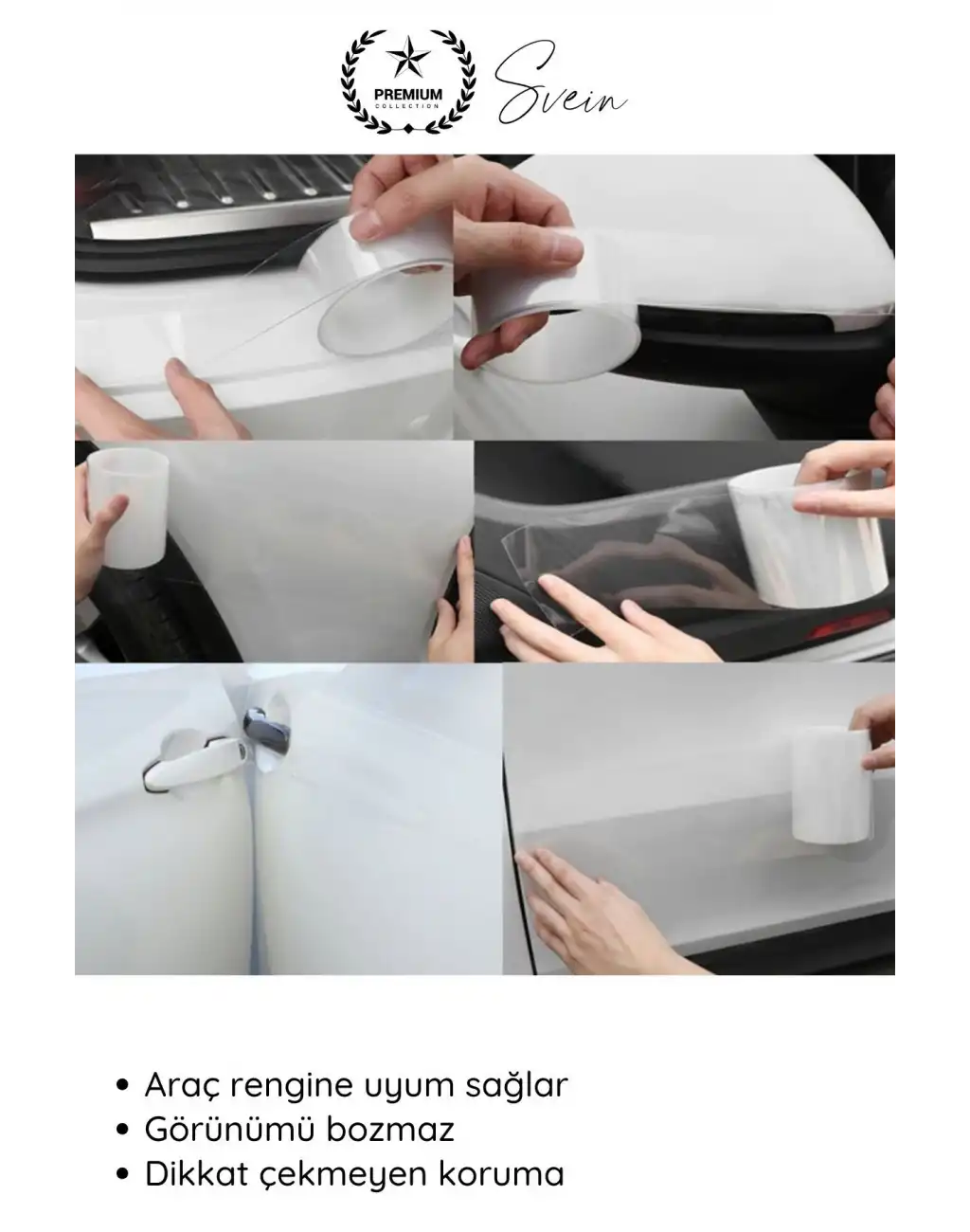 PREMIUM
COLLECTION

Svein

• Araç rengine uyum sağlar
• Görünümü bozmaz
• Dikkat çekmeyen koruma