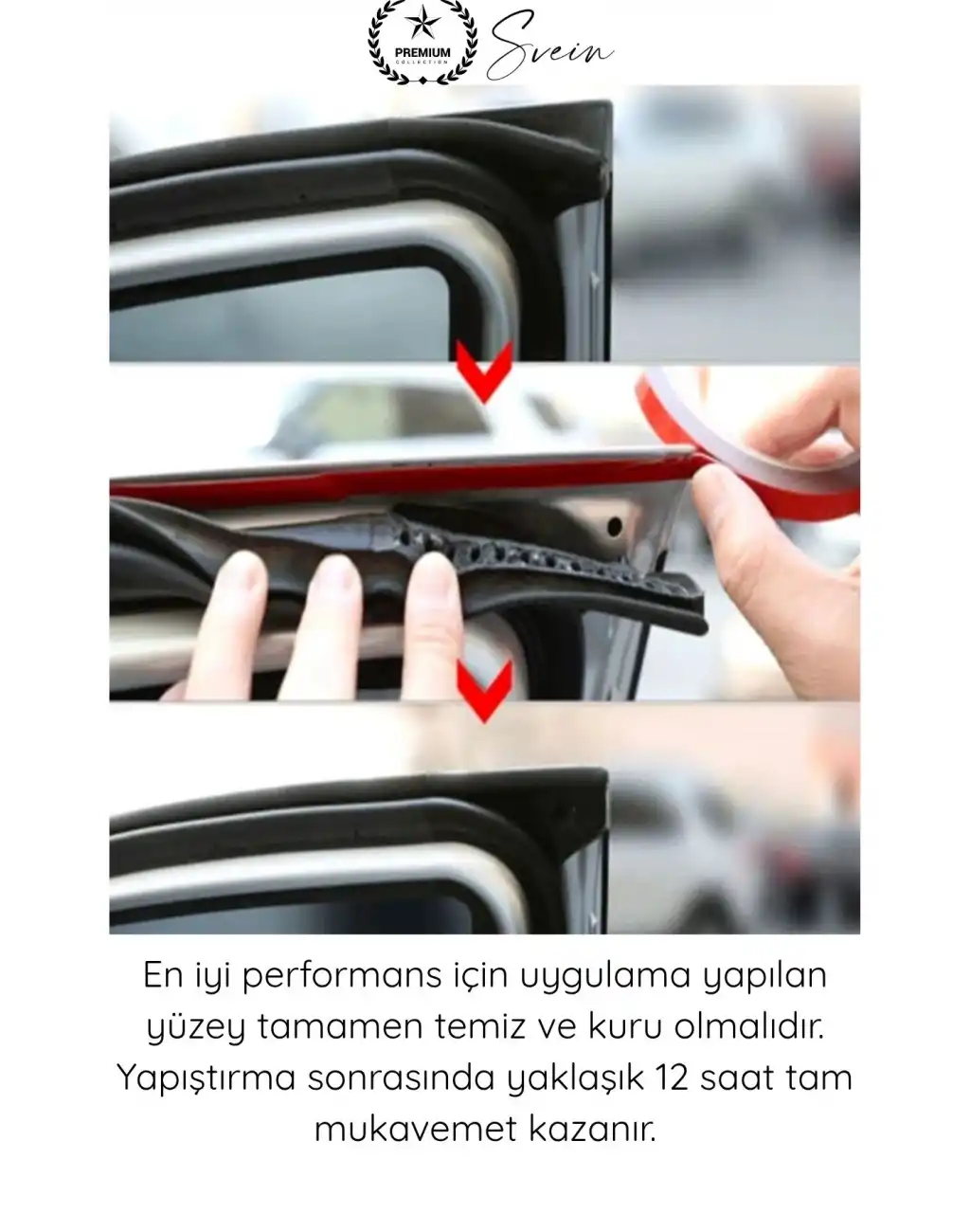 PREMIUM
COLLECTION
Svein

En iyi performans için uygulama yapılan yüzey tamamen temiz ve kuru olmalıdır. Yapıştırma sonrasında yaklaşık 12 saat tam mukavemet kazanır.