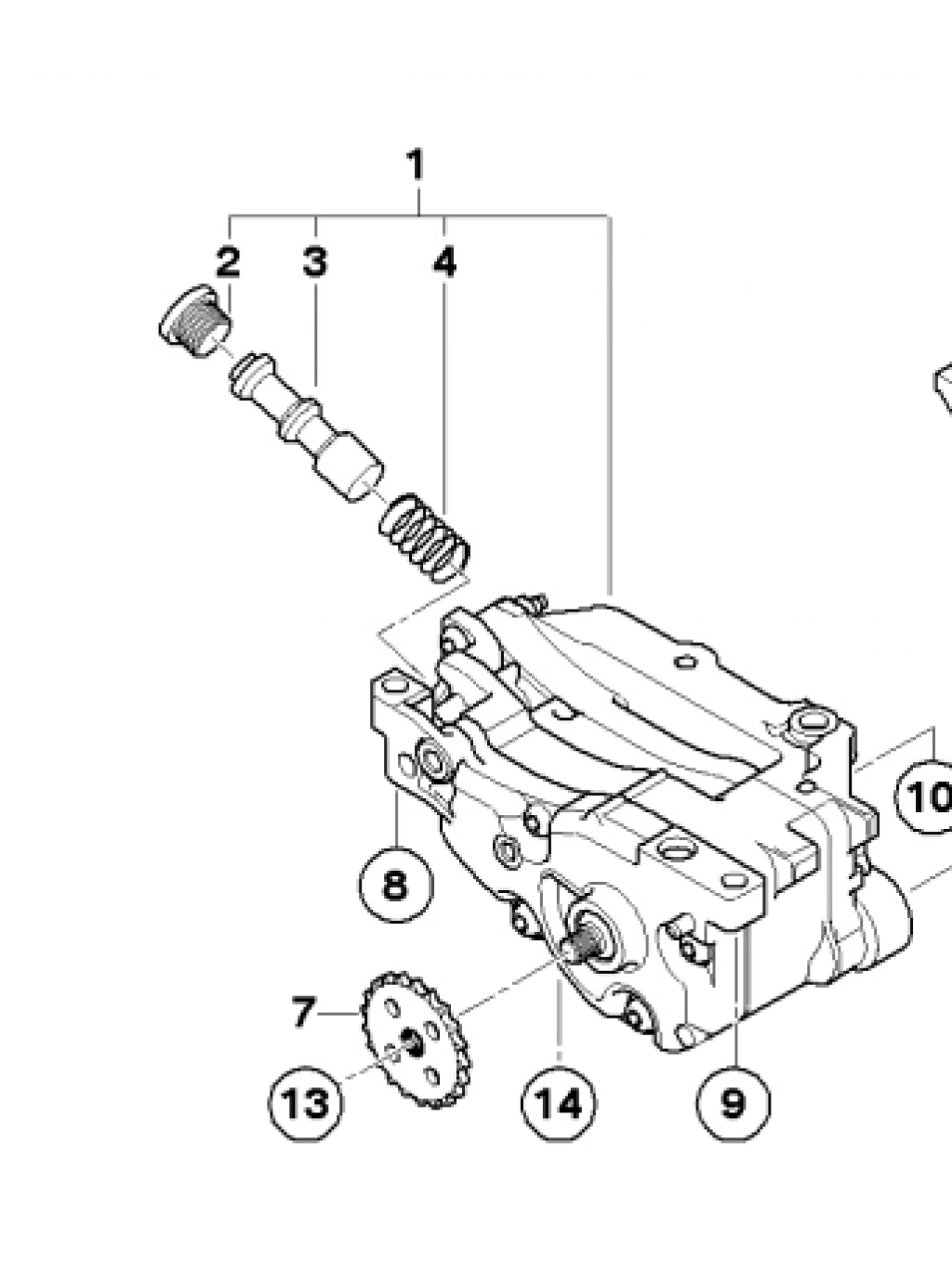 1
2
3
4
10
8
7
13
14
9