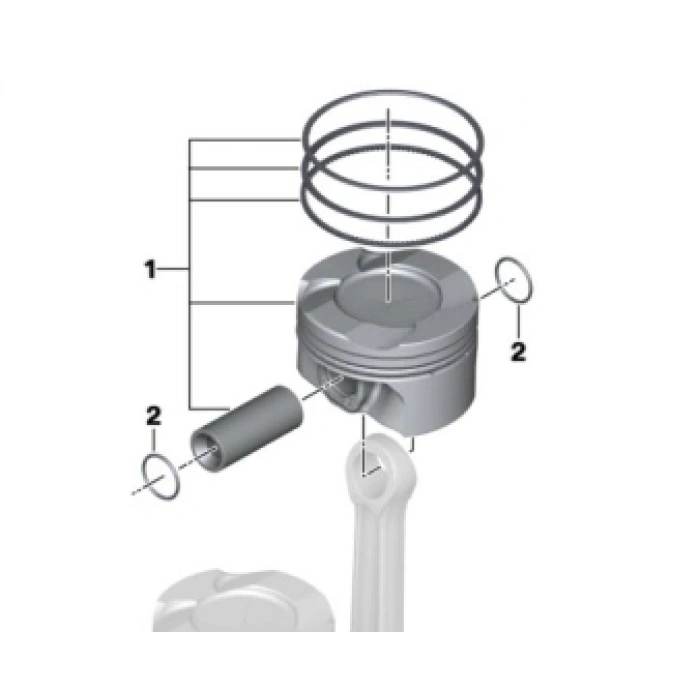 1
2
2