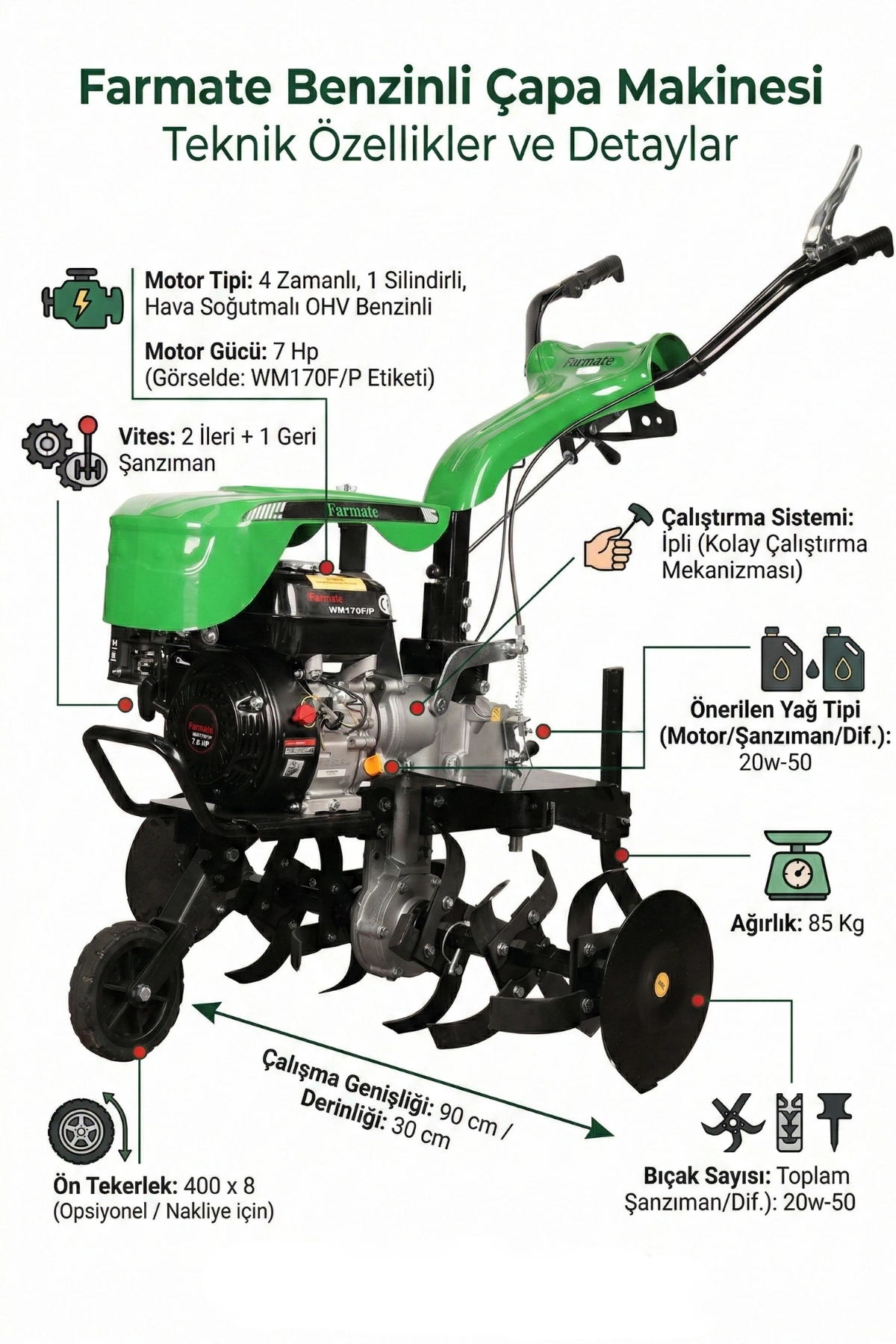 Farmate Benzinli Çapa Makinesi
Teknik Özellikler ve Detaylar

Motor Tipi: 4 Zamanlı, 1 Silindirli, Hava Soğutmalı OHV Benzinli

Motor Gücü: 7 Hp
(Görselde: WM170F/P Etiketi)

Vites: 2 İleri + 1 Geri Şanzıman

Farmate

Farmate

Farmate
WM170F/P

Farmate
7.0 HP

Çalıştırma Sistemi: İpli (Kolay Çalıştırma Mekanizması)

Önerilen Yağ Tipi (Motor/Şanzıman/Dif.): 20w-50

Ağırlık: 85 Kg

Çalışma Genişliği: 90 cm / Derinliği: 30 cm

Ön Tekerlek: 400 x 8
(Opsiyonel / Nakliye için)

Bıçak Sayısı: Toplam Şanzıman/Dif.): 20w-50