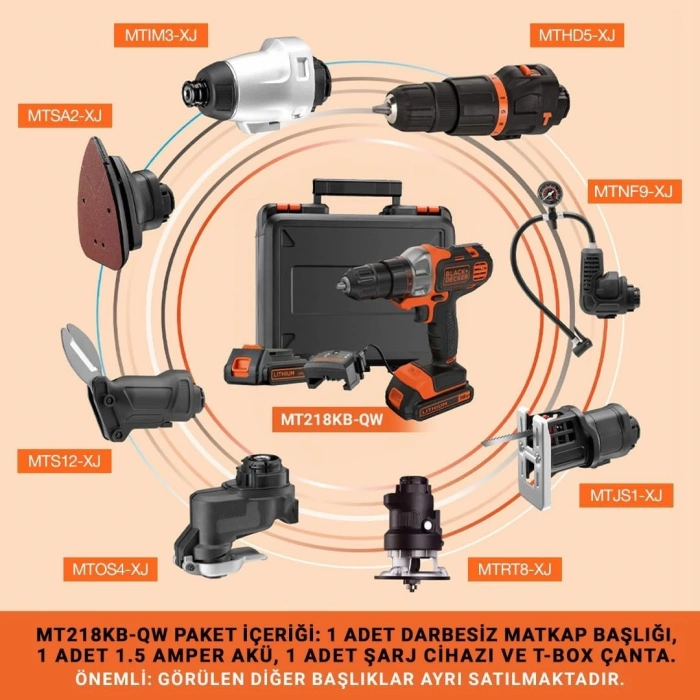 MTIM3-XJ

MTHD5-XJ

MTSA2-XJ

MTNF9-XJ

BLACK+DECKER

LITHIUM

LITHIUM

MT218KB-QW

MTS12-XJ

MTJS1-XJ

MTOS4-XJ

MTRT8-XJ

MT218KB-QW PAKET İÇERİĞİ: 1 ADET DARBESİZ MATKAP BAŞLIĞI, 1 ADET 1.5 AMPER AKÜ, 1 ADET ŞARJ CİHAZI VE T-BOX ÇANTA.
ÖNEMLİ: GÖRÜLEN DİĞER BAŞLIKLAR AYRI SATILMAKTADIR.