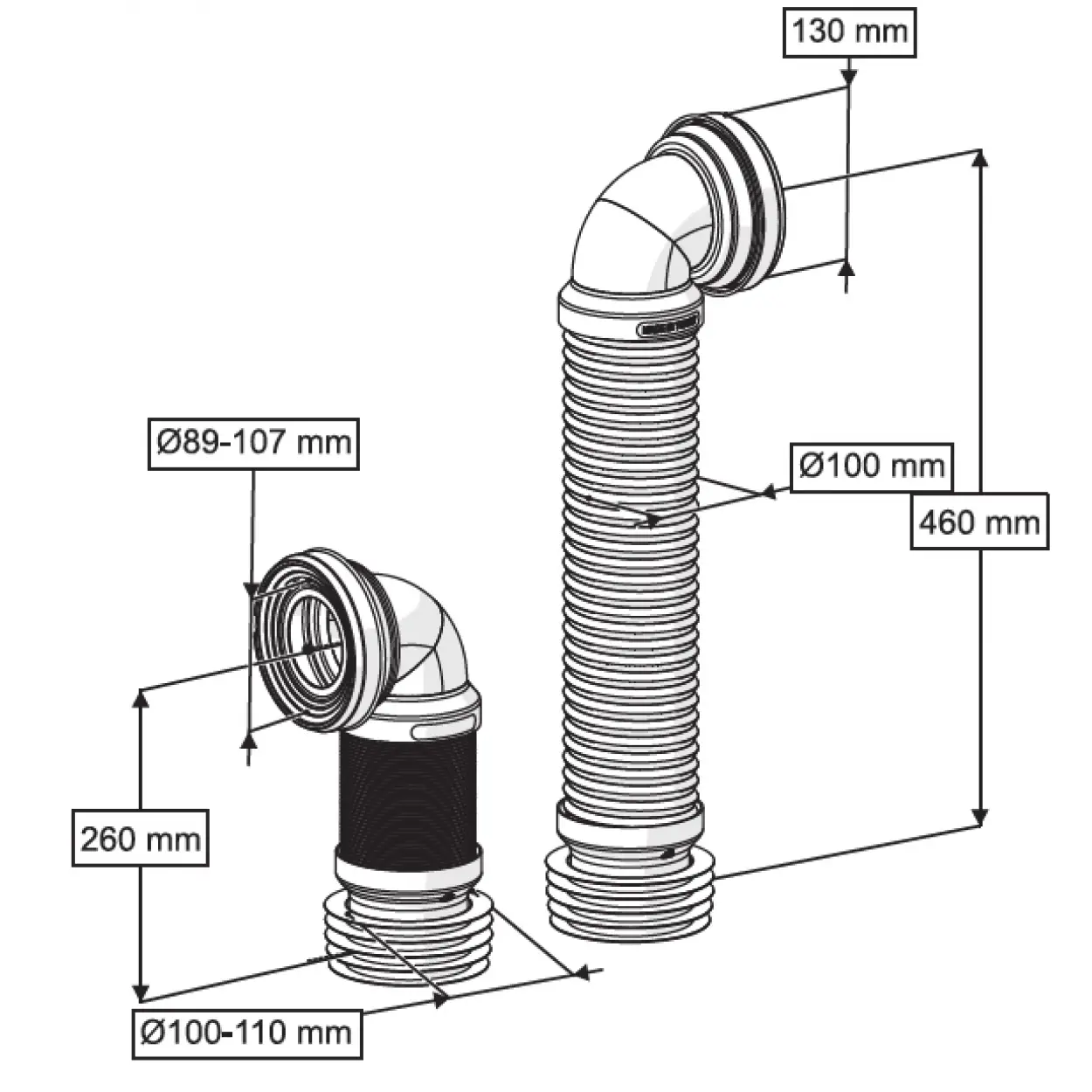 130 mm

Ø89-107 mm

Ø100 mm

460 mm

260 mm

Ø100-110 mm