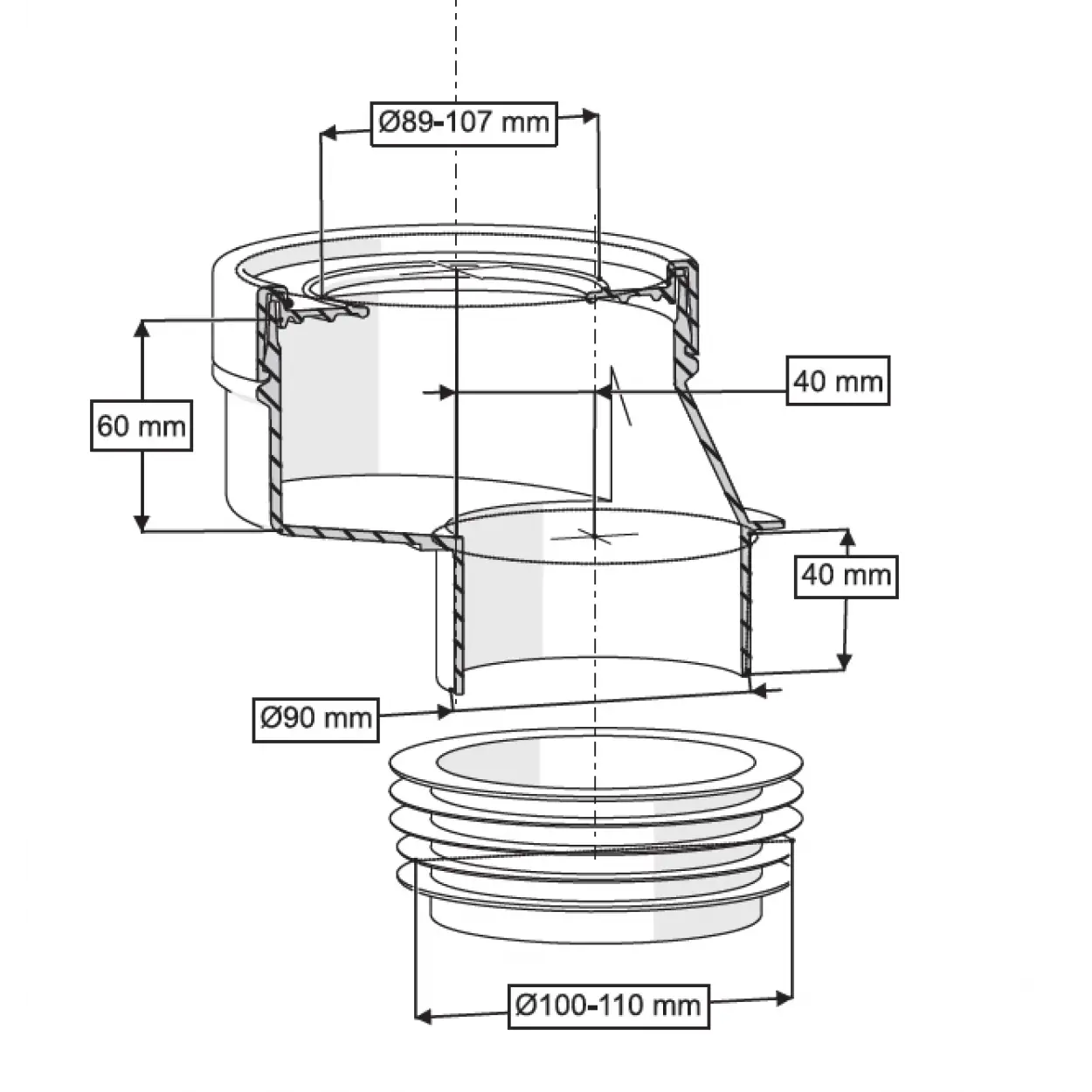 Ø89-107 mm

40 mm

60 mm

40 mm

Ø90 mm

Ø100-110 mm