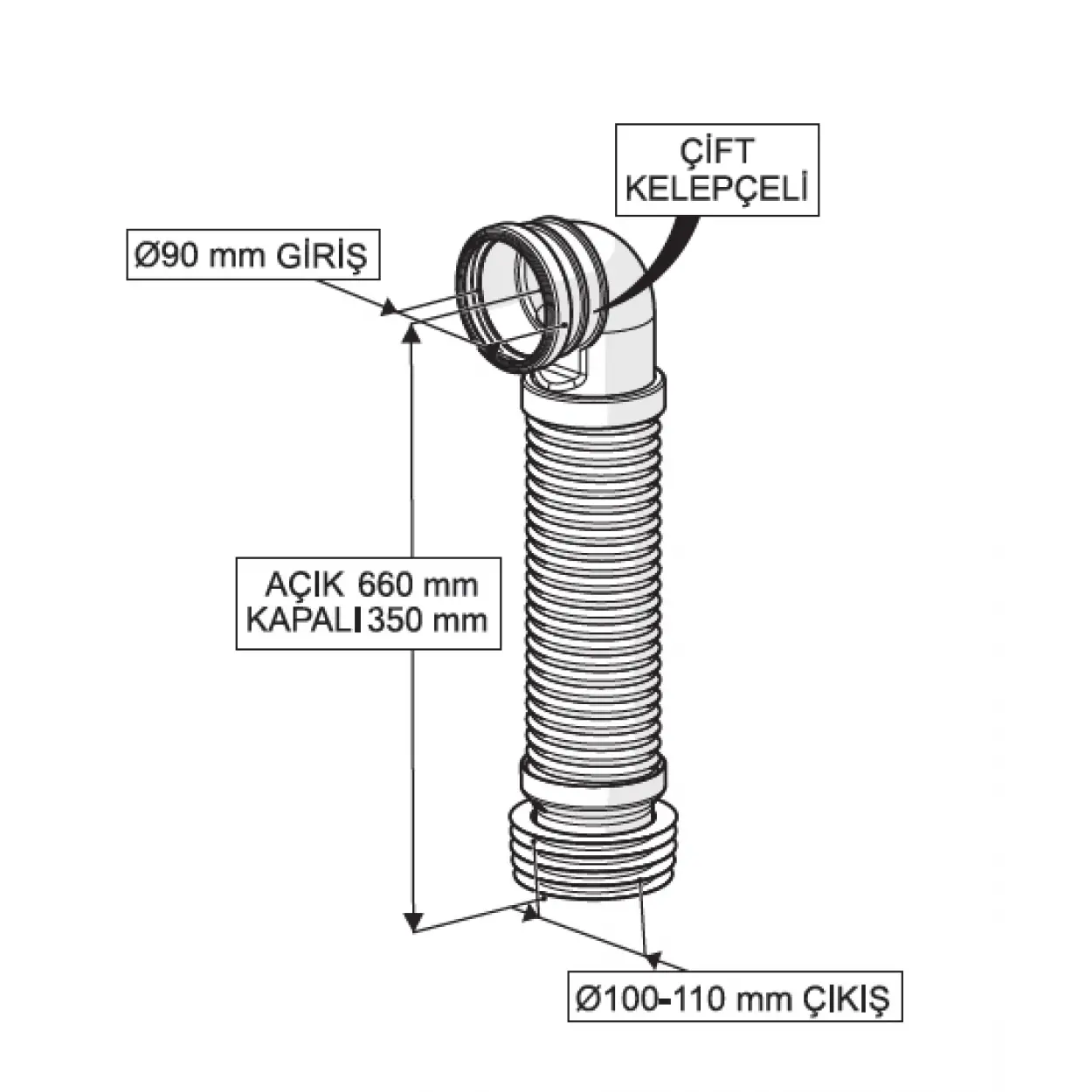 ÇİFT KELEPÇELİ

Ø90 mm GİRİŞ

AÇIK 660 mm
KAPALI 350 mm

Ø100-110 mm ÇIKIŞ