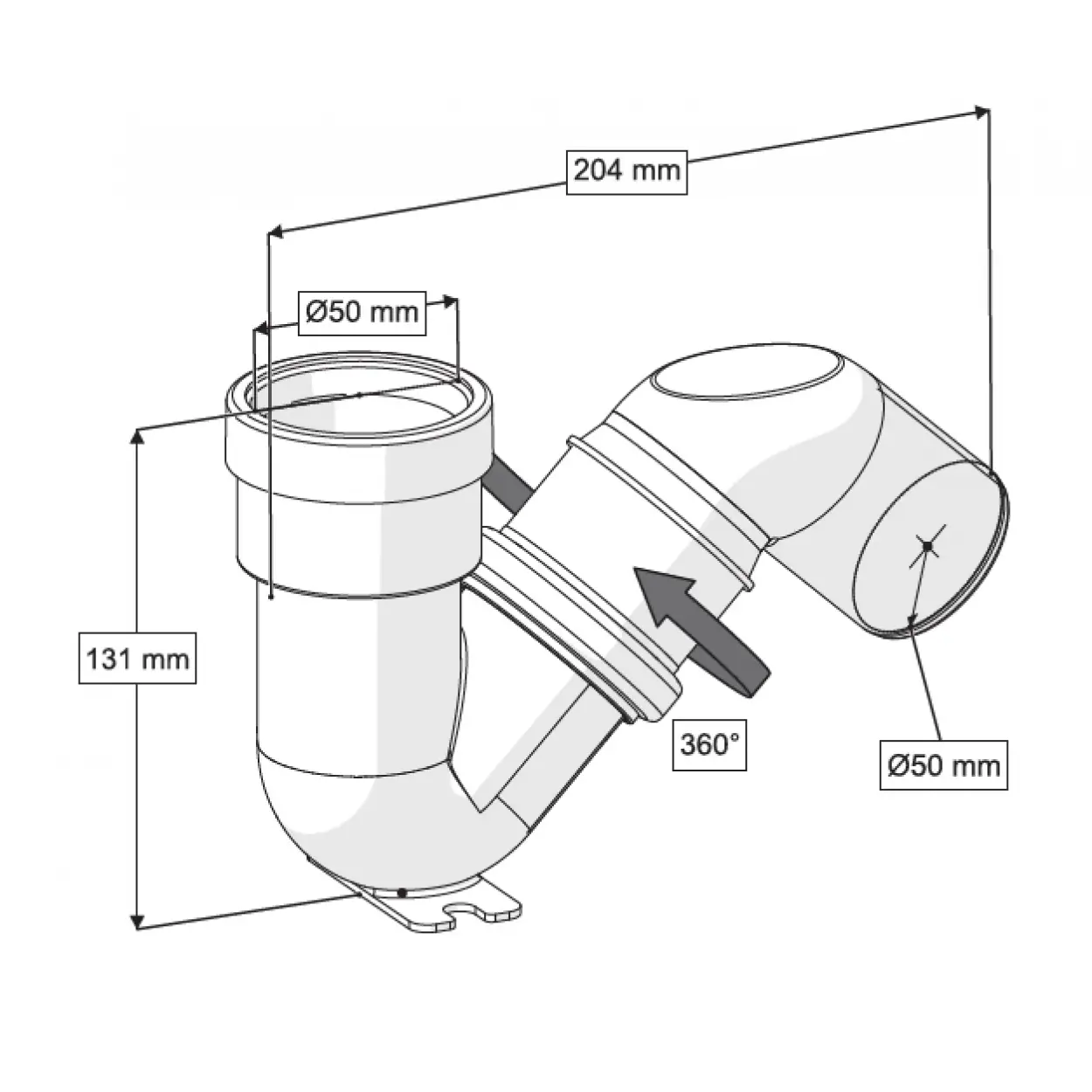 204 mm

Ø50 mm

131 mm

360°

Ø50 mm