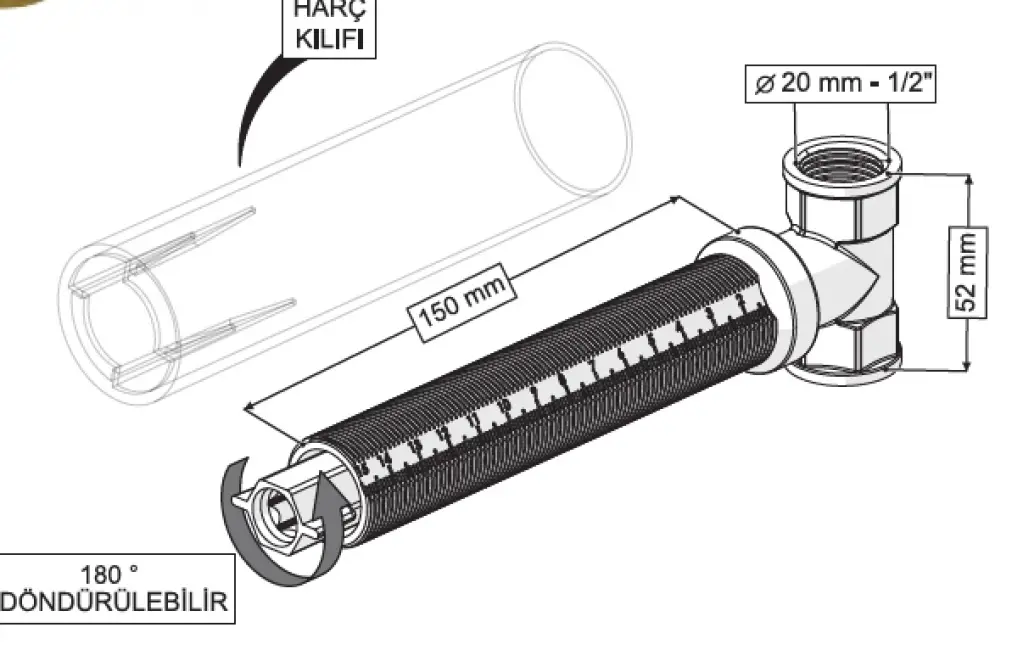 HARÇ KILIFI

⌀ 20 mm - 1/2"

150 mm

52 mm

180 ° DÖNDÜRÜLEBİLİR