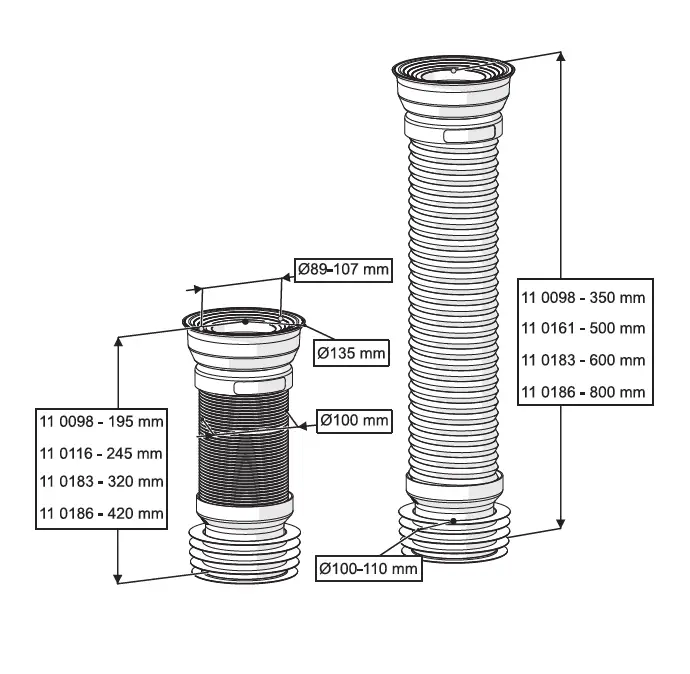 Ø89-107 mm

Ø135 mm

Ø100 mm

11 0098 - 195 mm
11 0116 - 245 mm
11 0183 - 320 mm
11 0186 - 420 mm

11 0098 - 350 mm
11 0161 - 500 mm
11 0183 - 600 mm
11 0186 - 800 mm

Ø100-110 mm