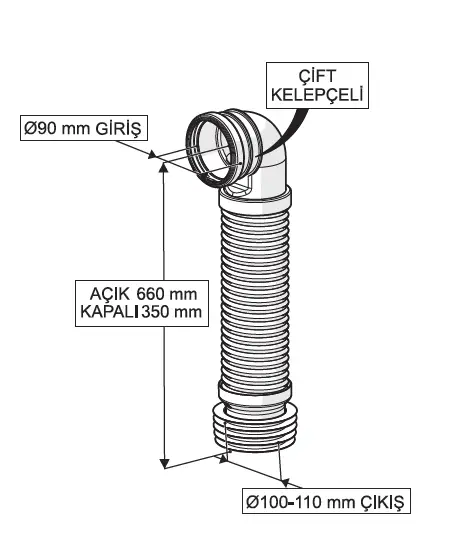 ÇİFT KELEPÇELİ

Ø90 mm GİRİŞ

AÇIK 660 mm
KAPALI 350 mm

Ø100-110 mm ÇIKIŞ