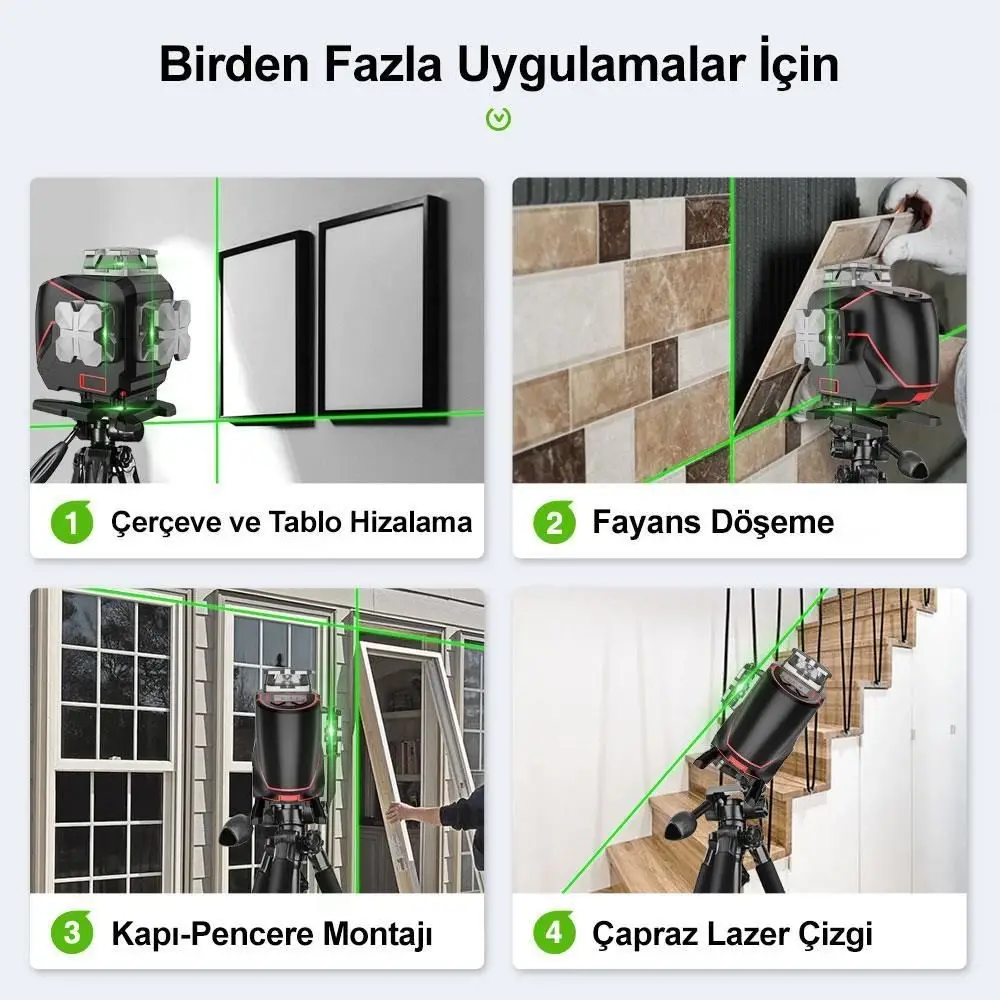 Birden Fazla Uygulamalar İçin

1 Çerçeve ve Tablo Hizalama

2 Fayans Döşeme

3 Kapı-Pencere Montajı

4 Çapraz Lazer Çizgi