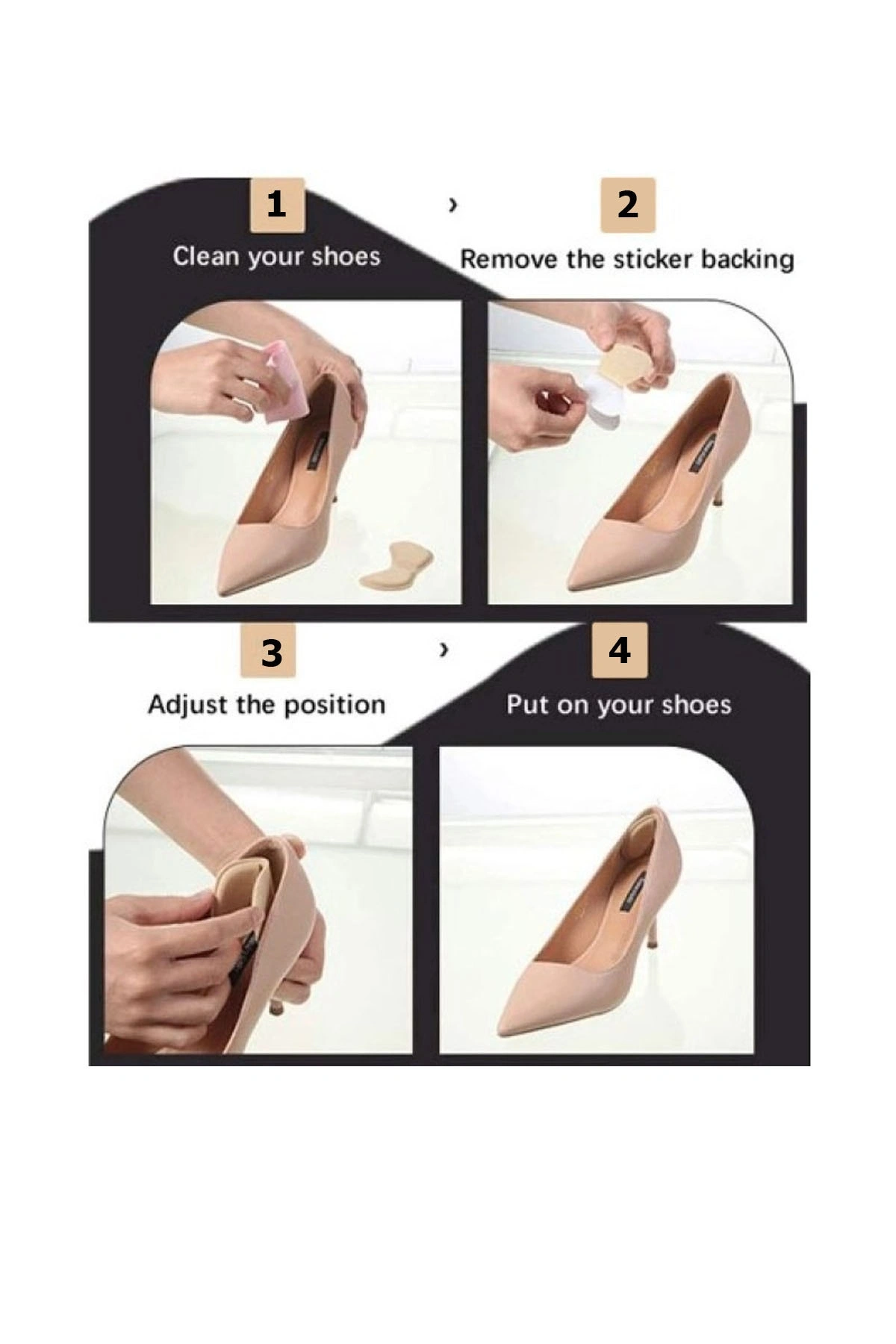 1
Clean your shoes

›

2
Remove the sticker backing

3
Adjust the position

›

4
Put on your shoes