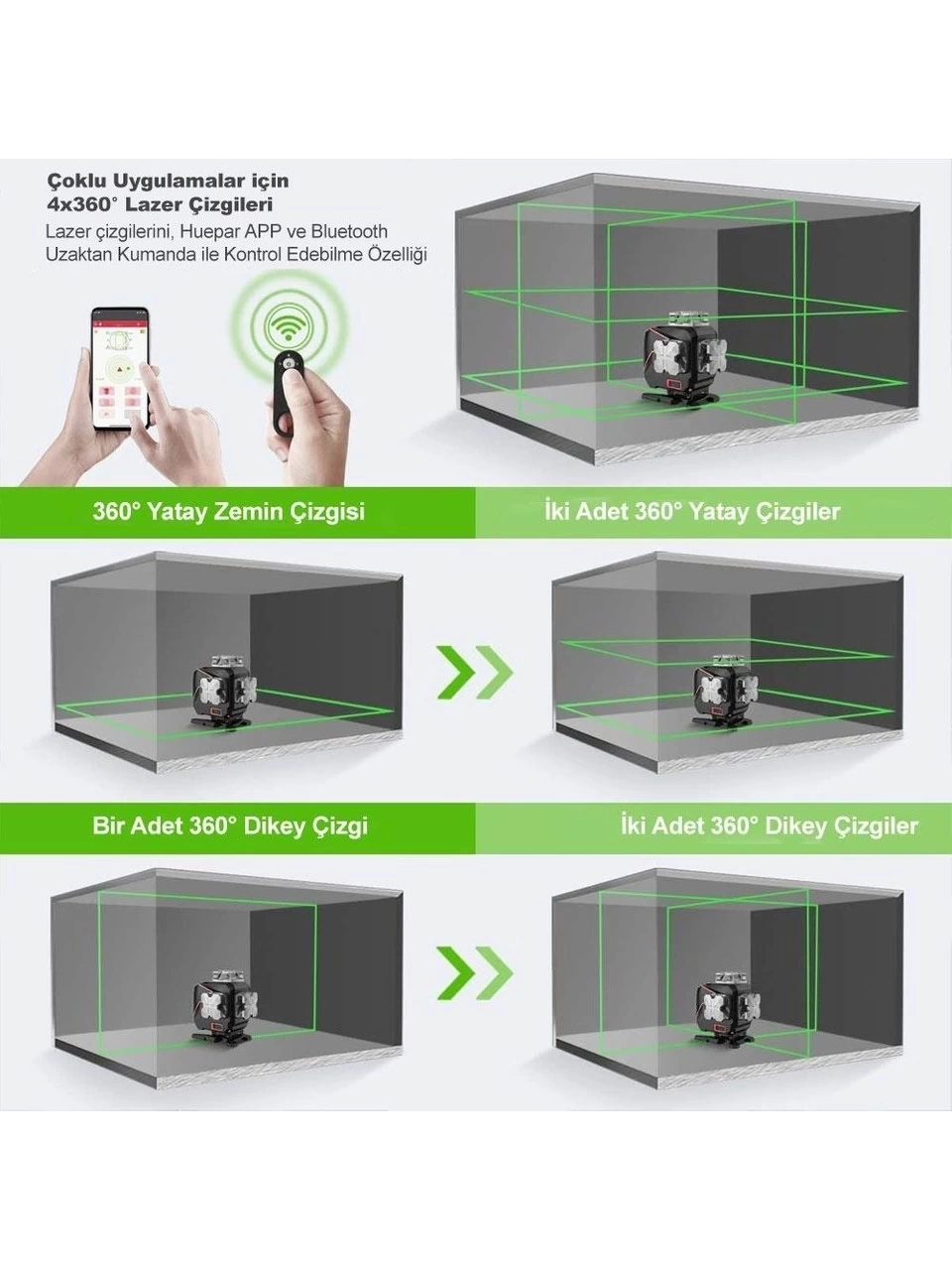 Çoklu Uygulamalar için
4x360° Lazer Çizgileri

Lazer çizgilerini, Huepar APP ve Bluetooth Uzaktan Kumanda ile Kontrol Edebilme Özelliği

360° Yatay Zemin Çizgisi

İki Adet 360° Yatay Çizgiler

Bir Adet 360° Dikey Çizgi

İki Adet 360° Dikey Çizgiler