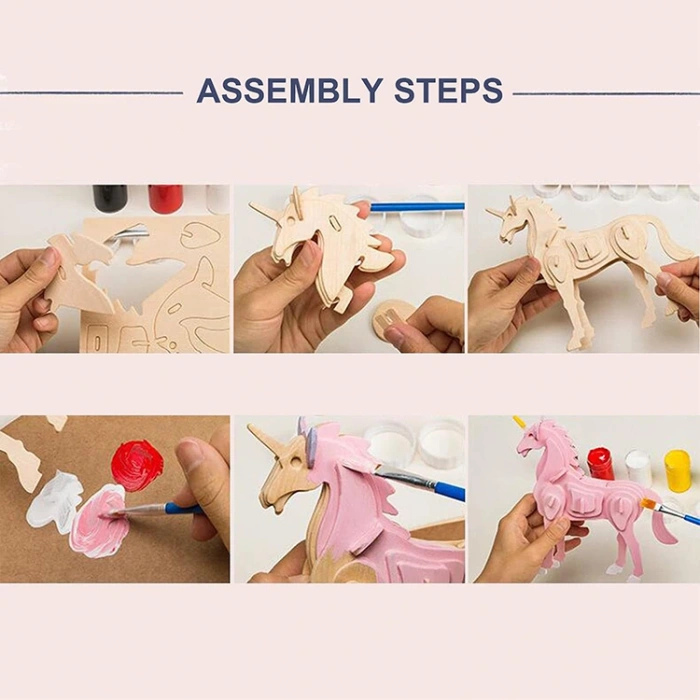 ASSEMBLY STEPS