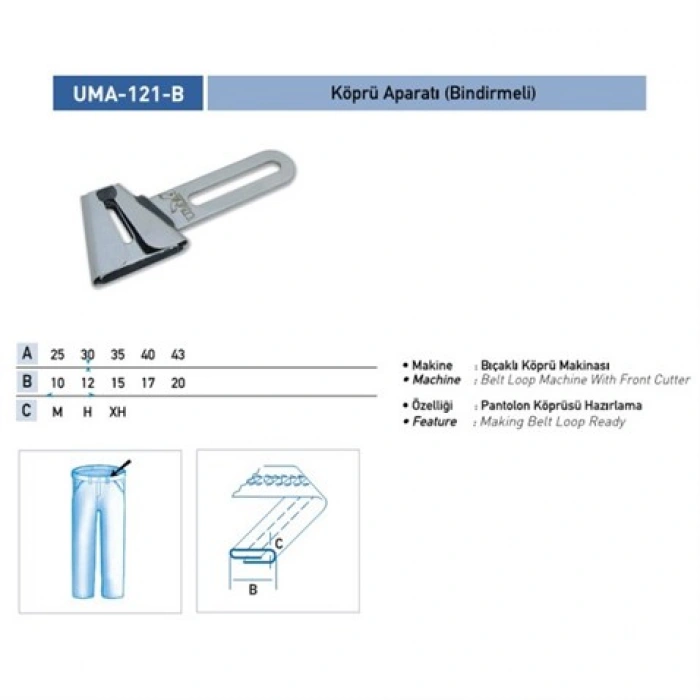 UMA-121-B

Köprü Aparatı (Bindirmeli)

| A | 25 | 30 | 35 | 40 | 43 |
|---|---|---|---|---|---|
| B | 10 | 12 | 15 | 17 | 20 |
| C | M | H | XH | | |

• Makine : Bıçaklı Köprü Makinası
• Machine : Belt Loop Machine With Front Cutter

• Özelliği : Pantolon Köprüsü Hazırlama
• Feature : Making Belt Loop Ready

C
B