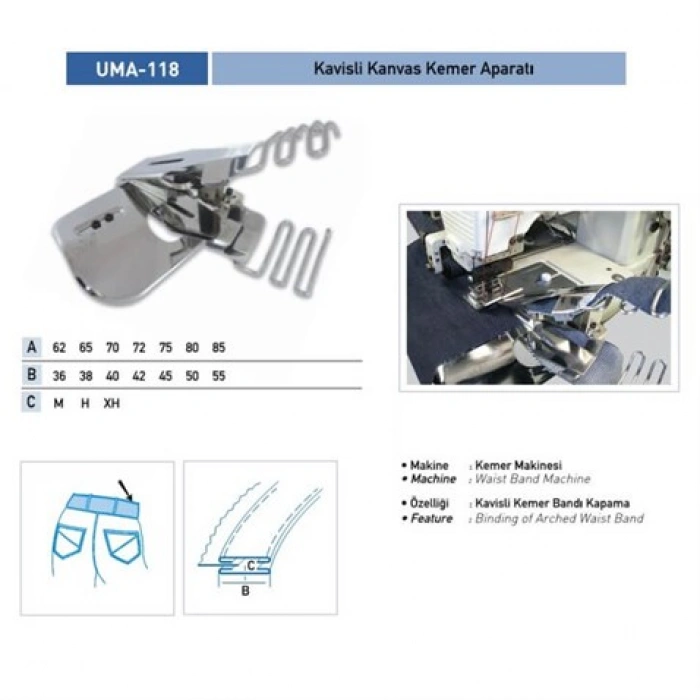 UMA-118

Kavisli Kanvas Kemer Aparatı

| A | 62 | 65 | 70 | 72 | 75 | 80 | 85 |
|---|---|---|---|---|---|---|---|
| B | 36 | 38 | 40 | 42 | 45 | 50 | 55 |
| C | M | H | XH | | | | |

C
B

• Makine : Kemer Makinesi
• Machine : Waist Band Machine

• Özelliği : Kavisli Kemer Bandı Kapama
• Feature : Binding of Arched Waist Band