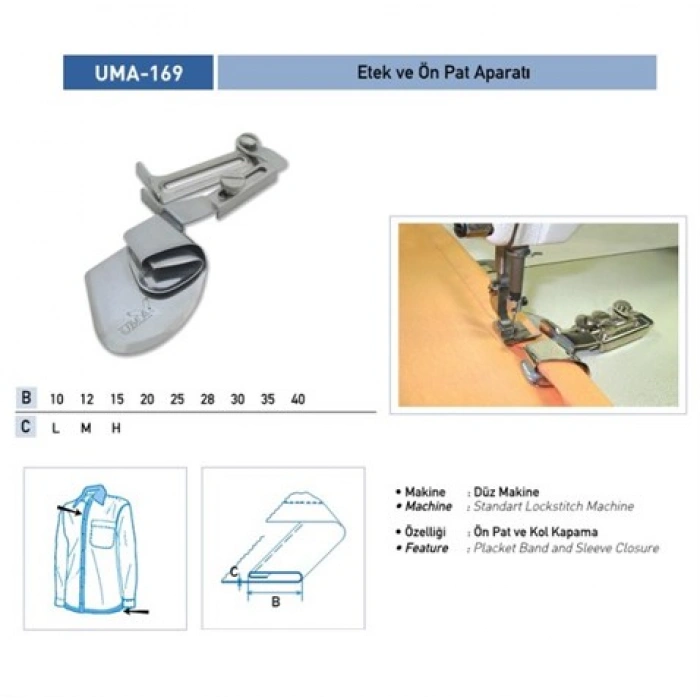 UMA-169

Etek ve Ön Pat Aparatı

UMA

| B | 10 | 12 | 15 | 20 | 25 | 28 | 30 | 35 | 40 |
|---|---|---|---|---|---|---|---|---|---|
| C | L | M | H | | | | | | |

C

B

• Makine : Düz Makine
• Machine : Standart Lockstitch Machine

• Özelliği : Ön Pat ve Kol Kapama
• Feature : Placket Band and Sleeve Closure