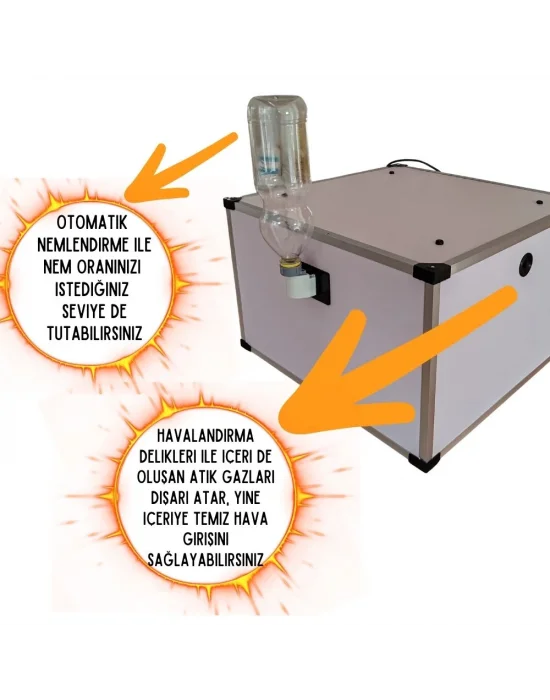 OTOMATIK NEMLENDIRME ILE NEM ORANINIZI ISTEDIĞINIZ SEVIYE DE TUTABILIRSINIZ

HAVALANDIRMA DELIKLERI ILE ICERI DE OLUŞAN ATIK GAZLARI DIŞARI ATAR, YINE ICERIYE TEMIZ HAVA GIRIŞINI SAĞLAYABILIRSINIZ