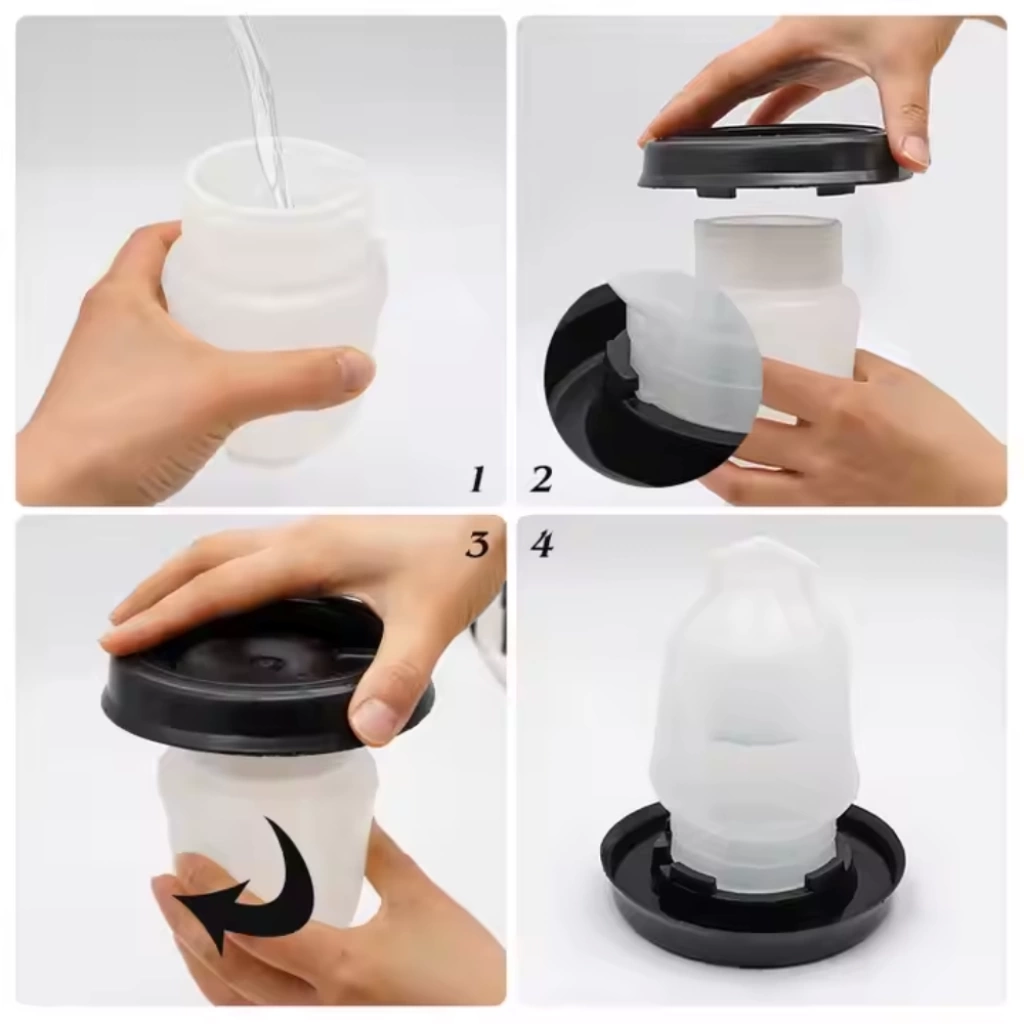 1
2
3
4