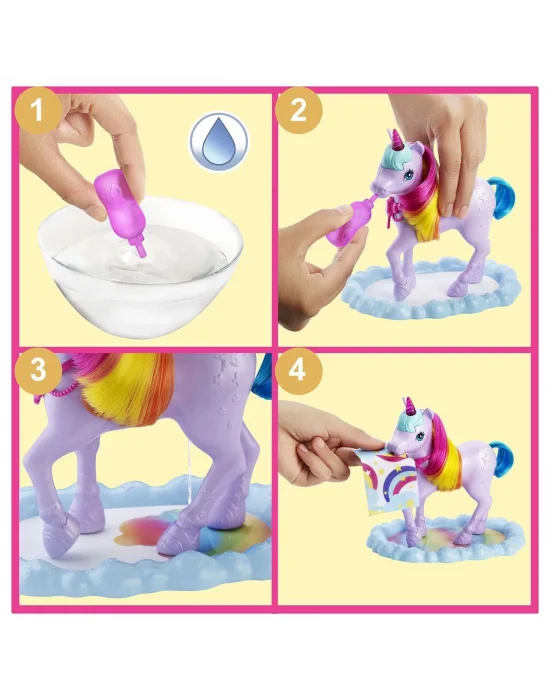 1

2

3

4