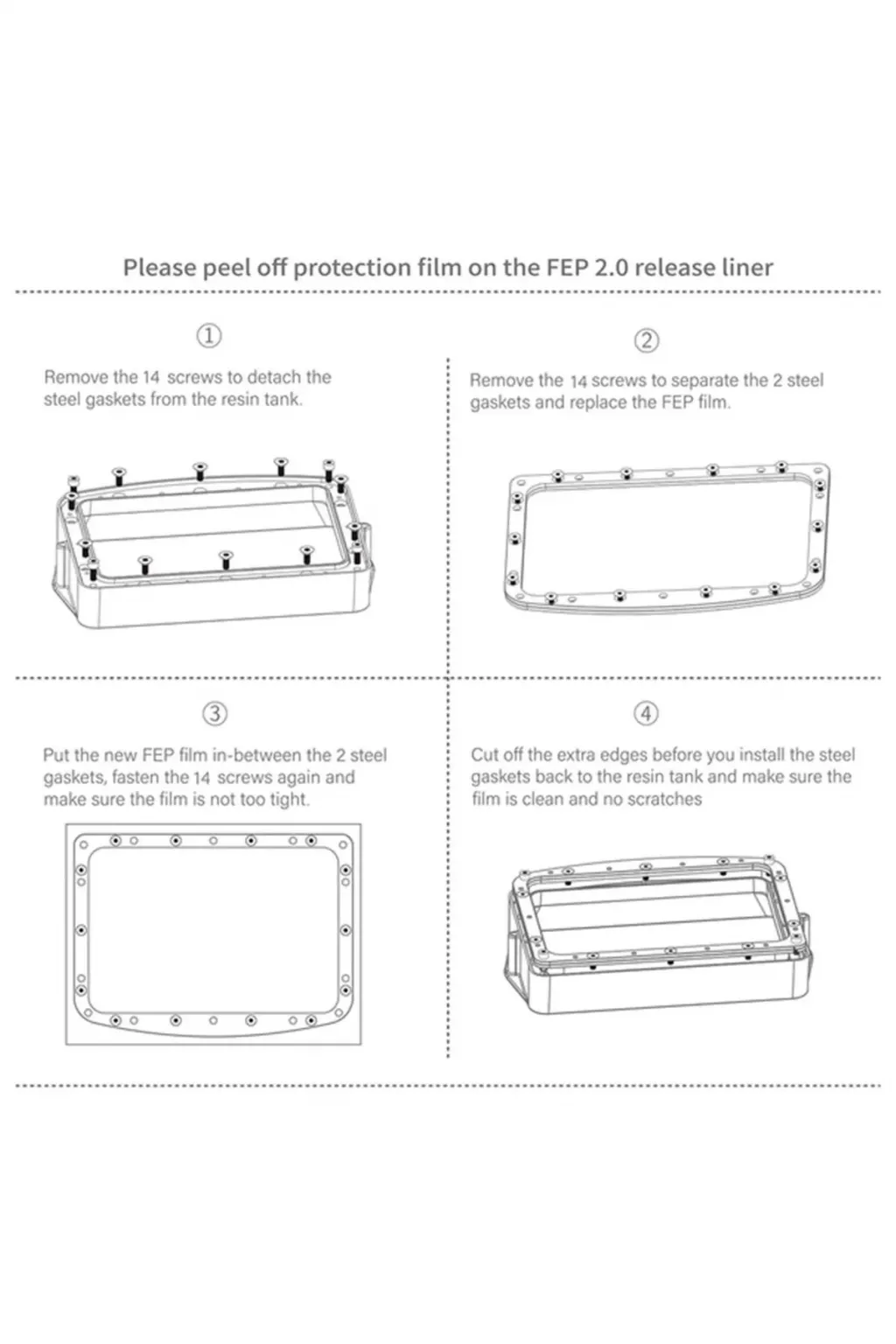 Please peel off protection film on the FEP 2.0 release liner

①

Remove the 14 screws to detach the steel gaskets from the resin tank.

②

Remove the 14 screws to separate the 2 steel gaskets and replace the FEP film.

③

Put the new FEP film in-between the 2 steel gaskets, fasten the 14 screws again and make sure the film is not too tight.

④

Cut off the extra edges before you install the steel gaskets back to the resin tank and make sure the film is clean and no scratches