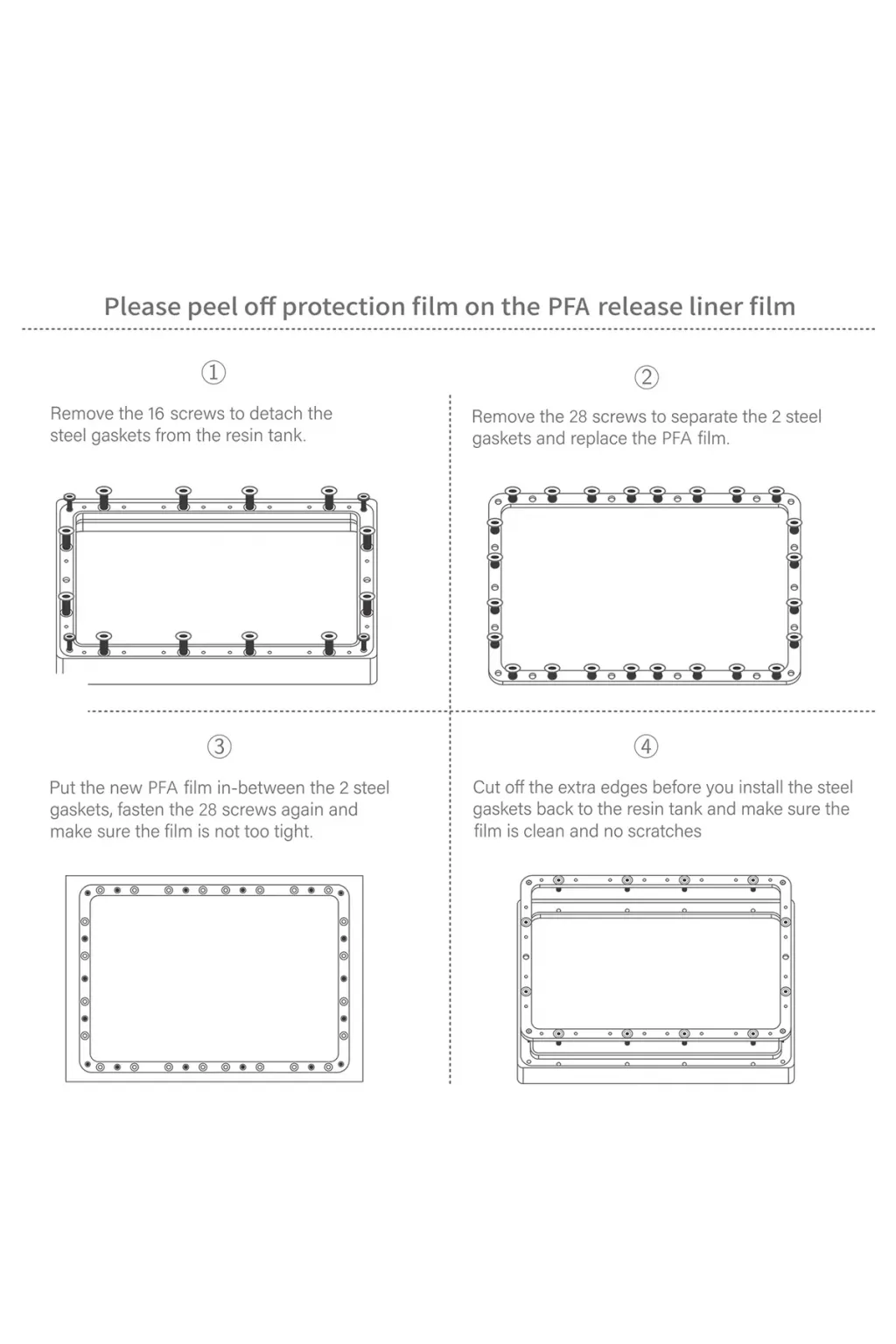 Please peel off protection film on the PFA release liner film

①

Remove the 16 screws to detach the steel gaskets from the resin tank.

②

Remove the 28 screws to separate the 2 steel gaskets and replace the PFA film.

③

Put the new PFA film in-between the 2 steel gaskets, fasten the 28 screws again and make sure the film is not too tight.

④

Cut off the extra edges before you install the steel gaskets back to the resin tank and make sure the film is clean and no scratches