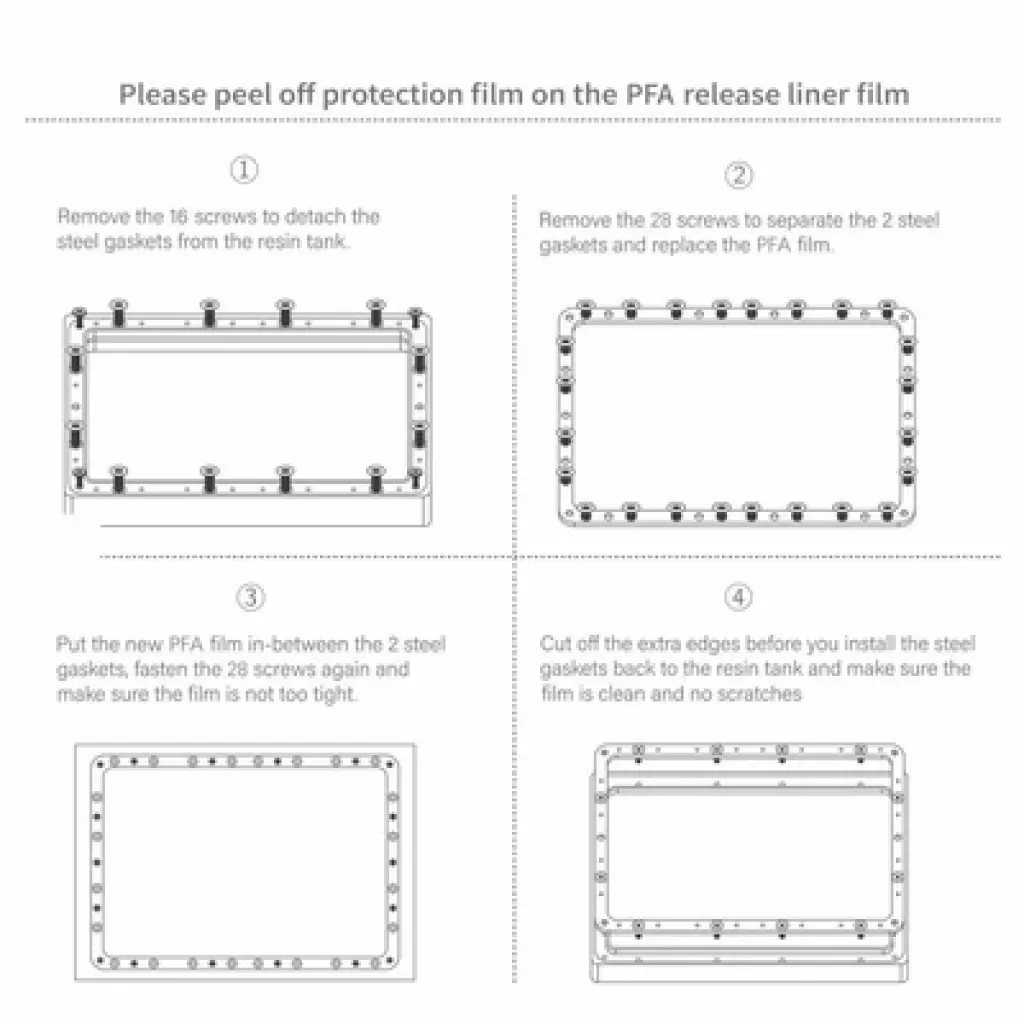 Please peel off protection film on the PFA release liner film

①

Remove the 16 screws to detach the steel gaskets from the resin tank.

②

Remove the 28 screws to separate the 2 steel gaskets and replace the PFA film.

③

Put the new PFA film in-between the 2 steel gaskets, fasten the 28 screws again and make sure the film is not too tight.

④

Cut off the extra edges before you install the steel gaskets back to the resin tank and make sure the film is clean and no scratches