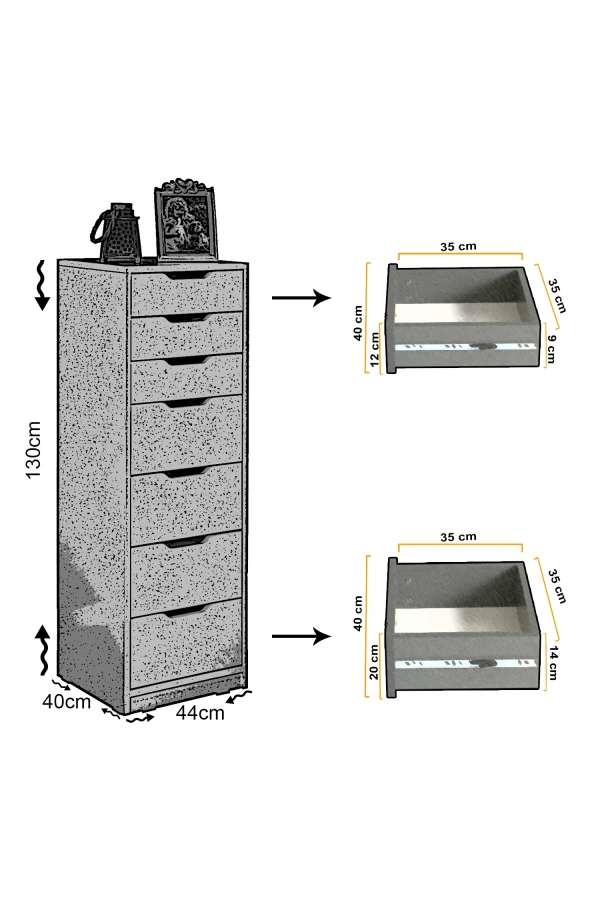 130cm

40cm

44cm

35 cm

35 cm

40 cm

12 cm

9 cm

35 cm

35 cm

40 cm

20 cm

14 cm