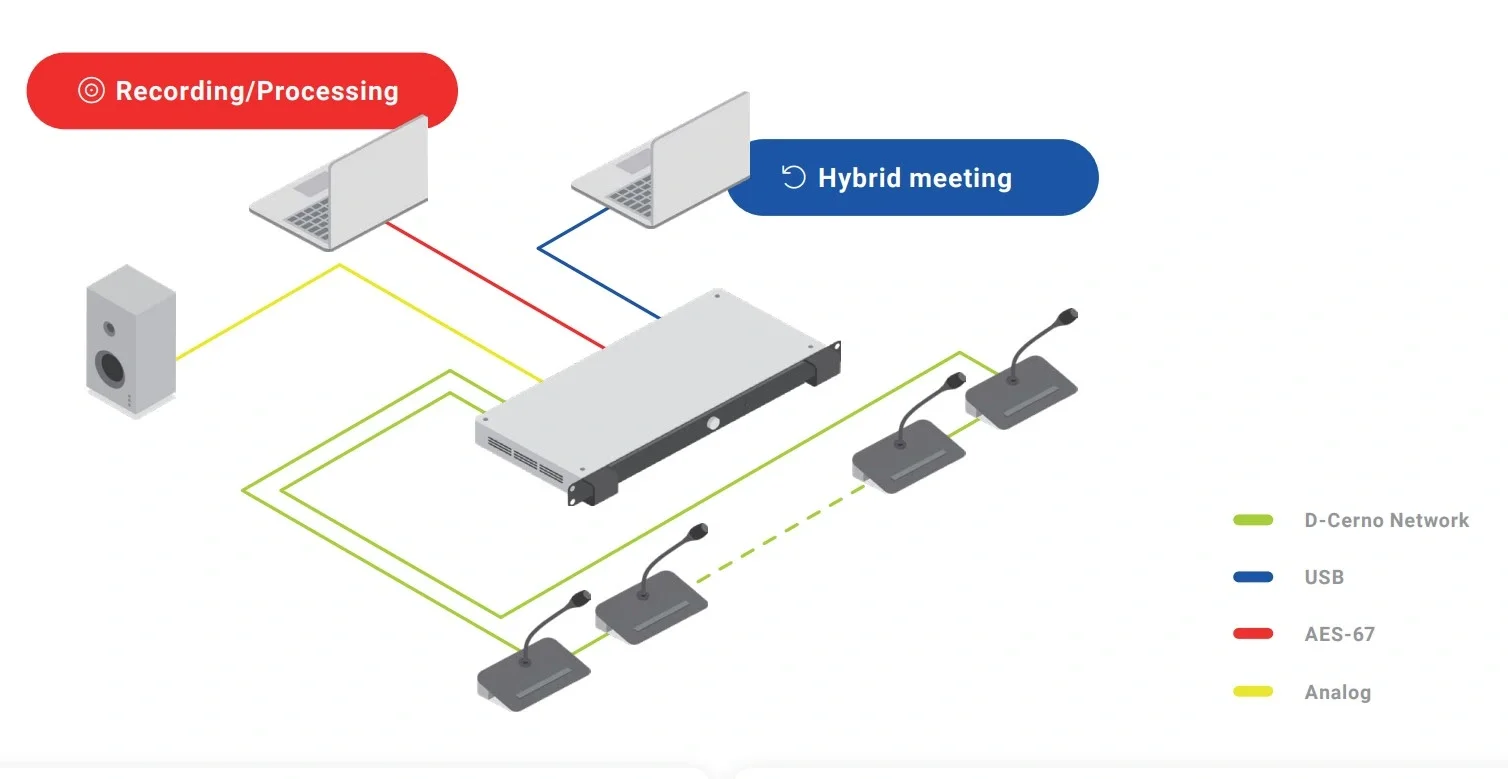 Recording/Processing

Hybrid meeting

D-Cerno Network

USB

AES-67

Analog