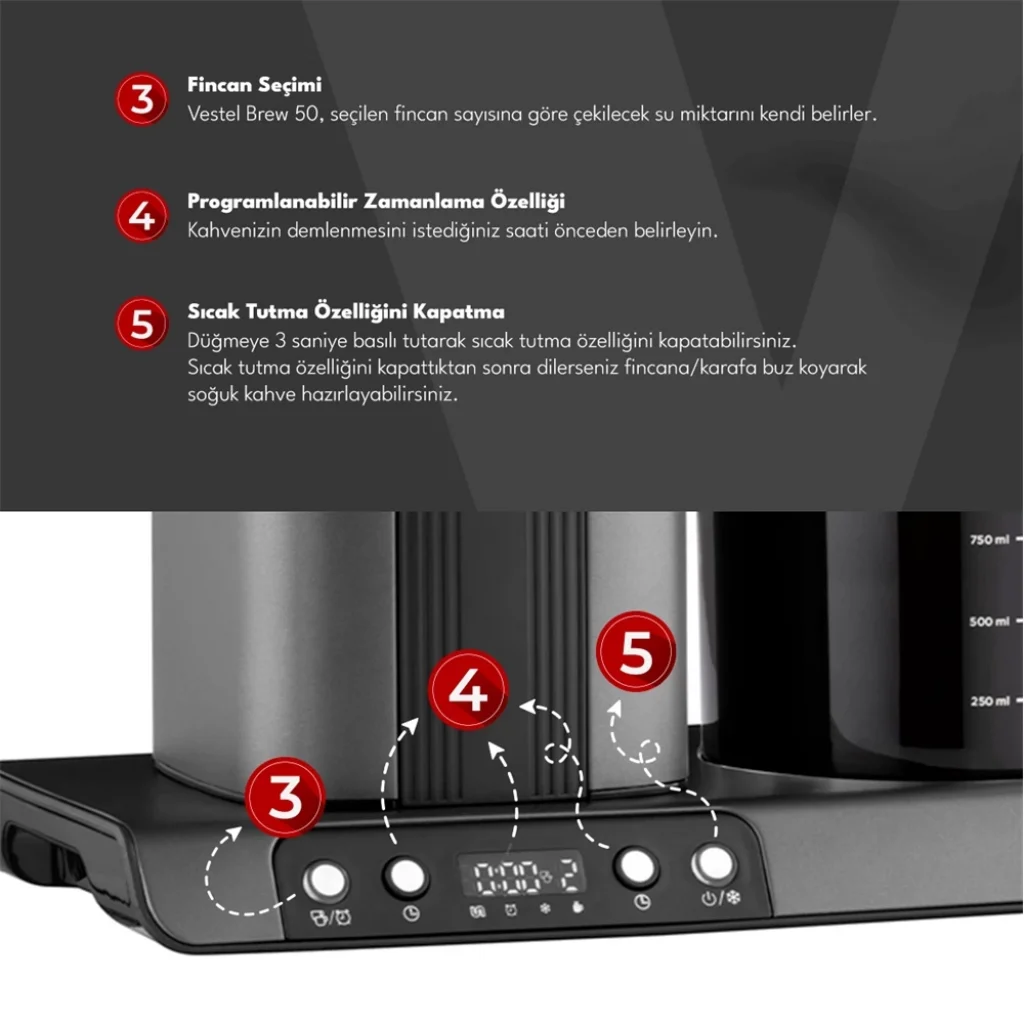 3
Fincan Seçimi
Vestel Brew 50, seçilen fincan sayısına göre çekilecek su miktarını kendi belirler.

4
Programlanabilir Zamanlama Özelliği
Kahvenizin demlenmesini istediğiniz saati önceden belirleyin.

5
Sıcak Tutma Özelliğini Kapatma
Düğmeye 3 saniye basılı tutarak sıcak tutma özelliğini kapatabilirsiniz.
Sıcak tutma özelliğini kapattıktan sonra dilerseniz fincana/karafa buz koyarak soğuk kahve hazırlayabilirsiniz.

750 ml
500 ml
250 ml

5
4
3

0:00 2