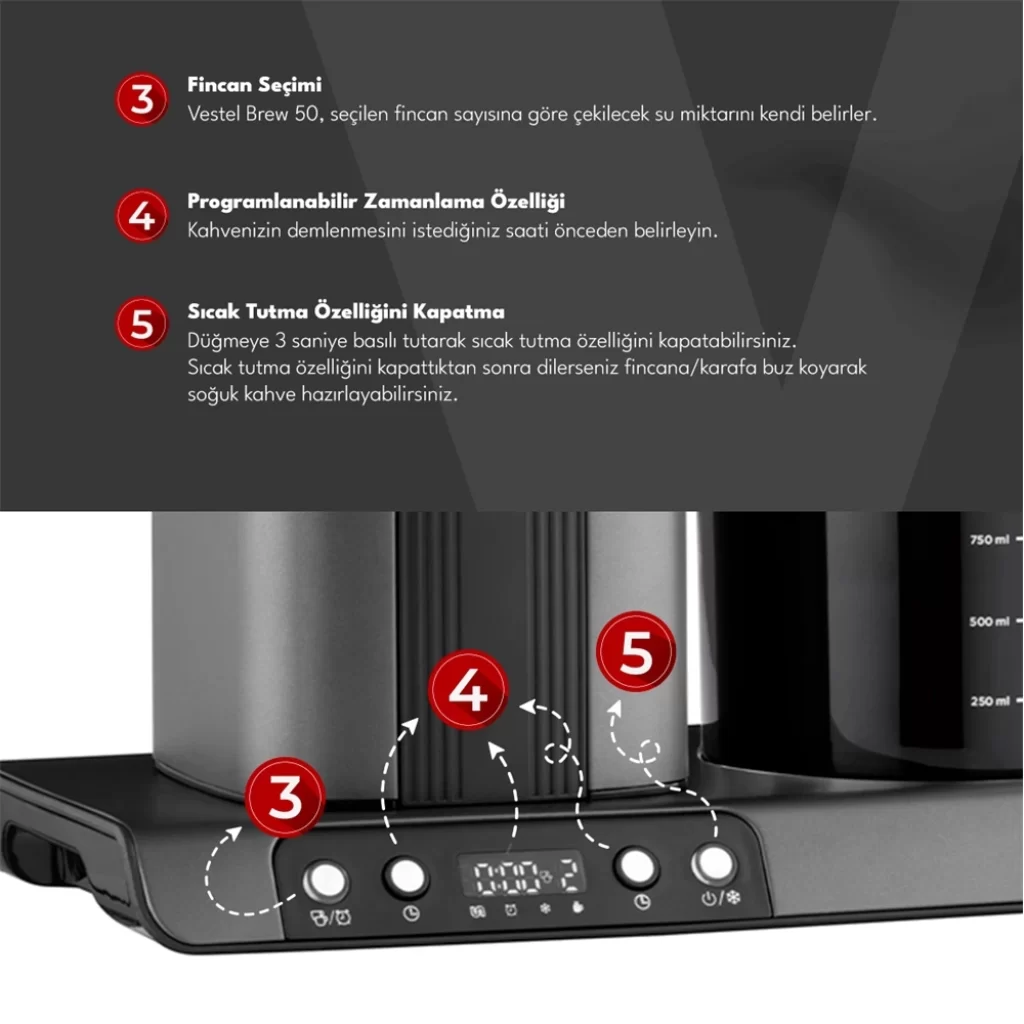 3
Fincan Seçimi
Vestel Brew 50, seçilen fincan sayısına göre çekilecek su miktarını kendi belirler.

4
Programlanabilir Zamanlama Özelliği
Kahvenizin demlenmesini istediğiniz saati önceden belirleyin.

5
Sıcak Tutma Özelliğini Kapatma
Düğmeye 3 saniye basılı tutarak sıcak tutma özelliğini kapatabilirsiniz. Sıcak tutma özelliğini kapattıktan sonra dilerseniz fincana/karafa buz koyarak soğuk kahve hazırlayabilirsiniz.

750 ml
500 ml
250 ml

5
4
3

0:00 2