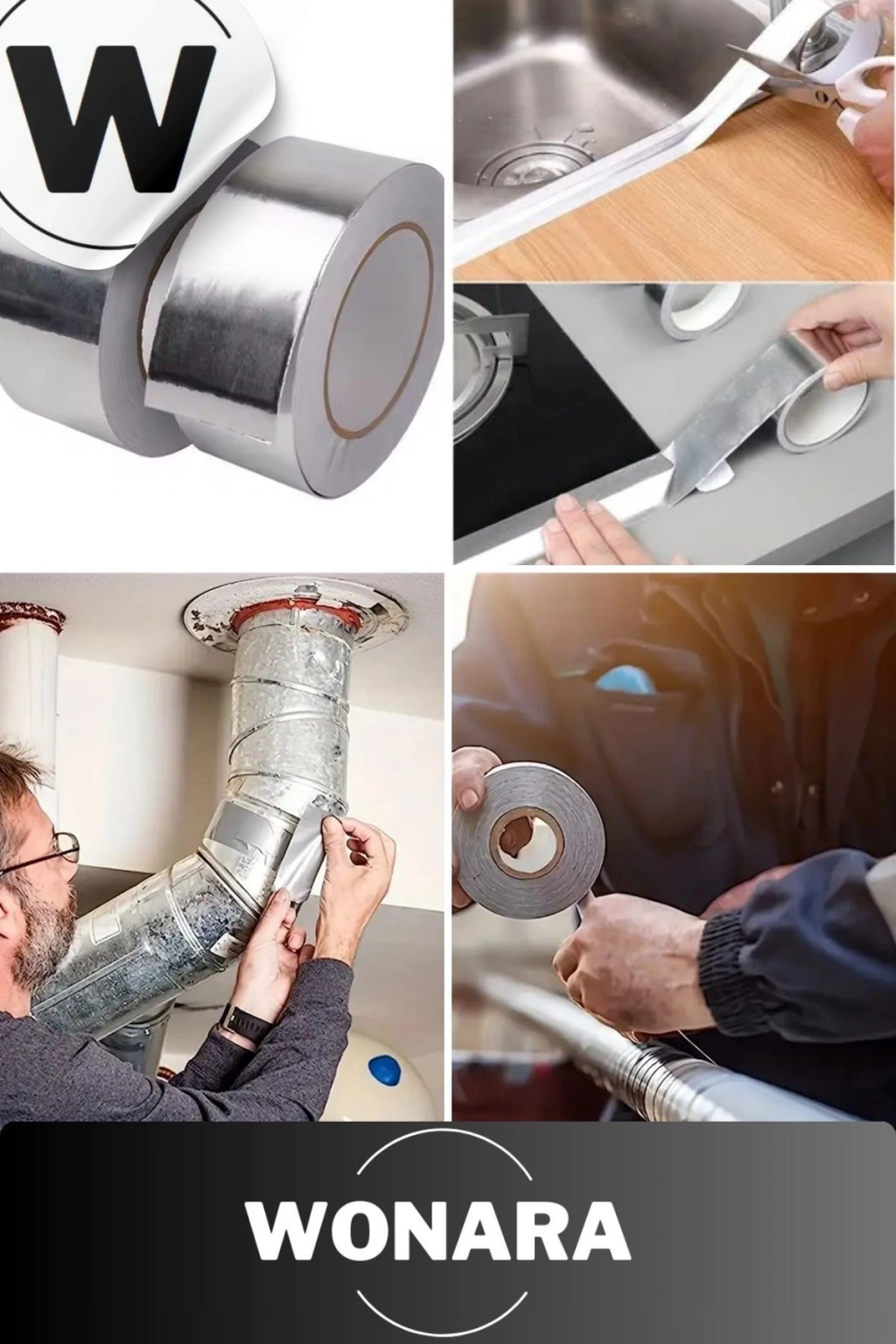 W

WONARA