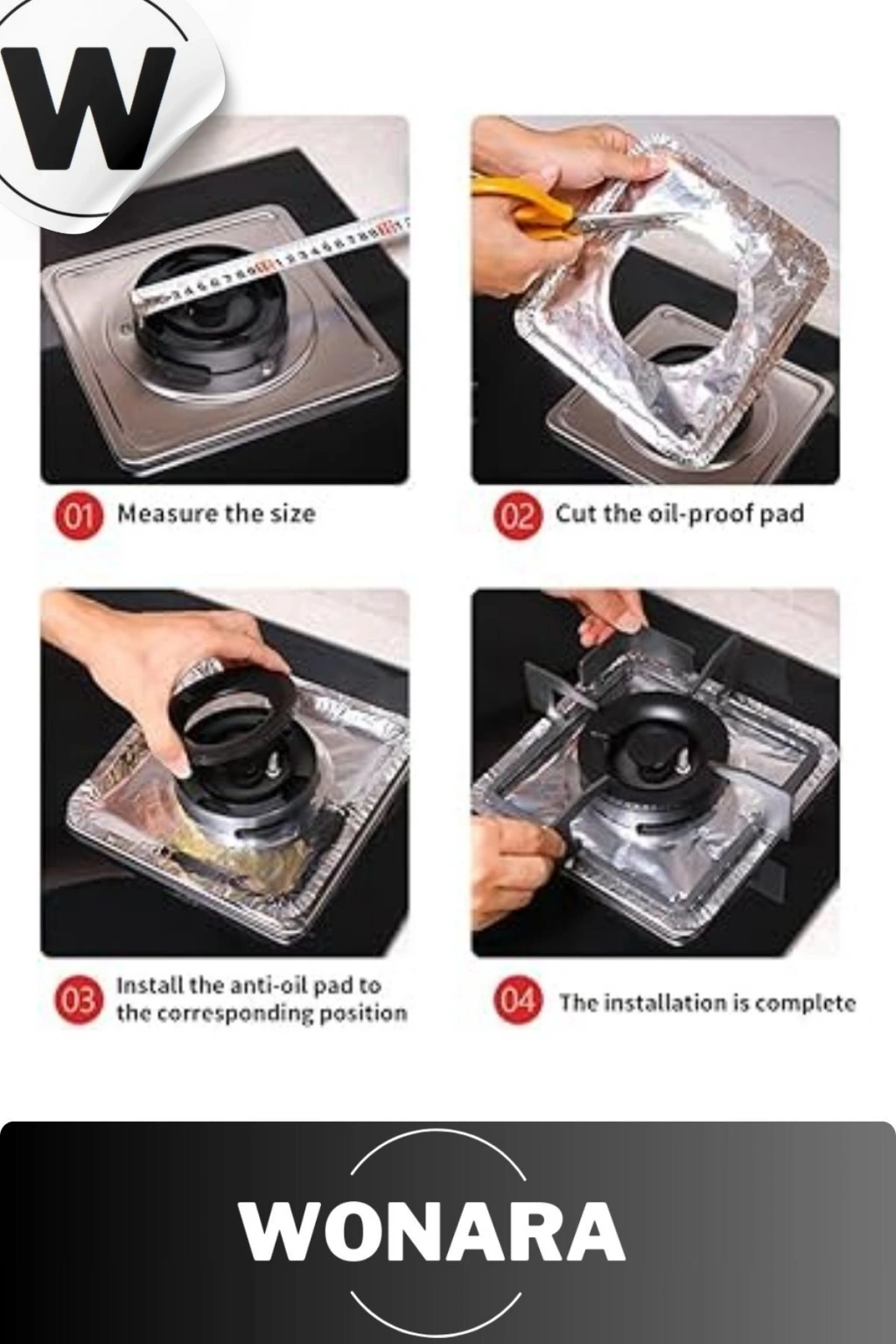 W

01 Measure the size

02 Cut the oil-proof pad

03 Install the anti-oil pad to the corresponding position

04 The installation is complete

WONARA