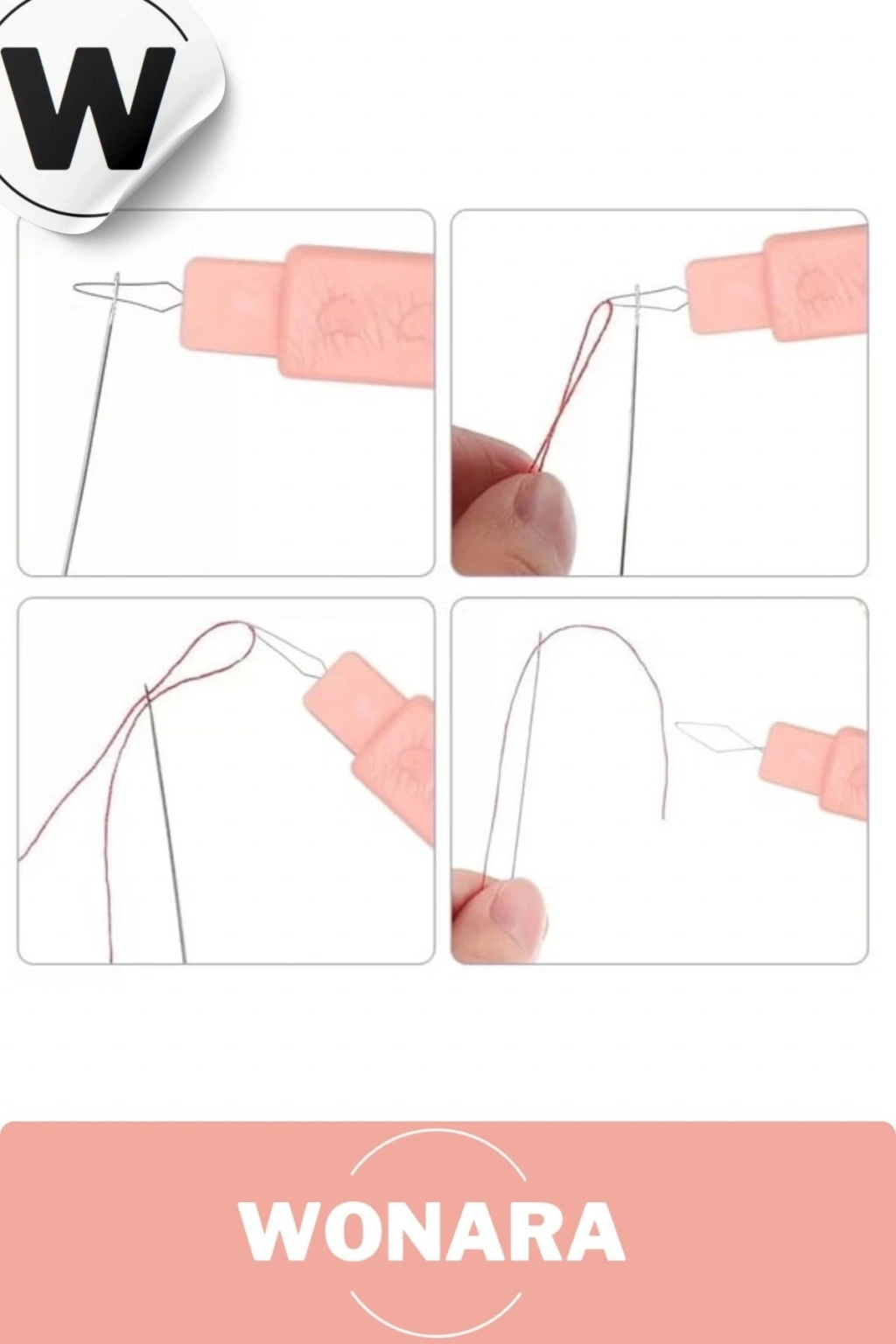 W

WONARA