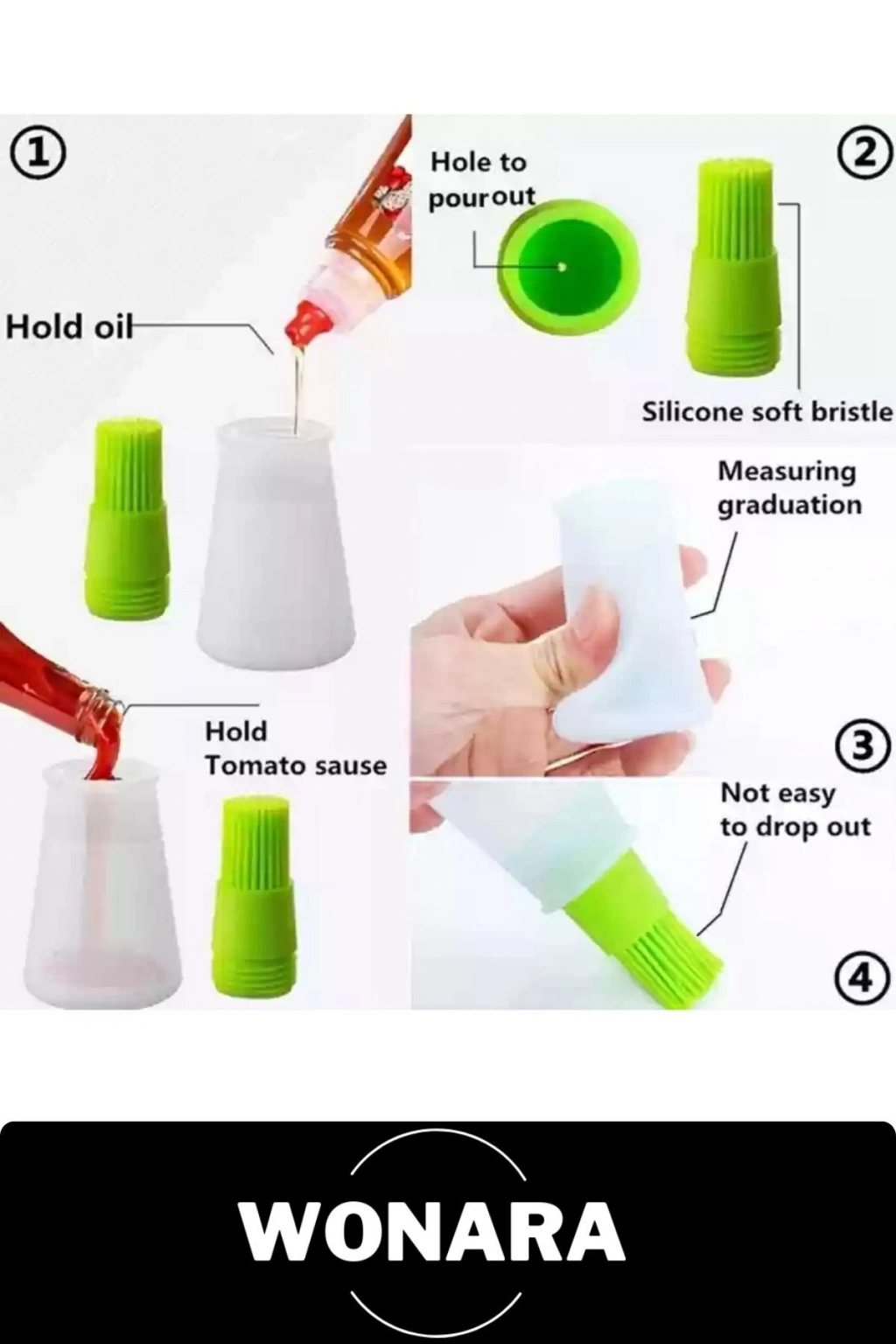 ①

Hold oil

Hold Tomato sause

Hole to pourout

②

Silicone soft bristle

Measuring graduation

③

Not easy to drop out

④

WONARA