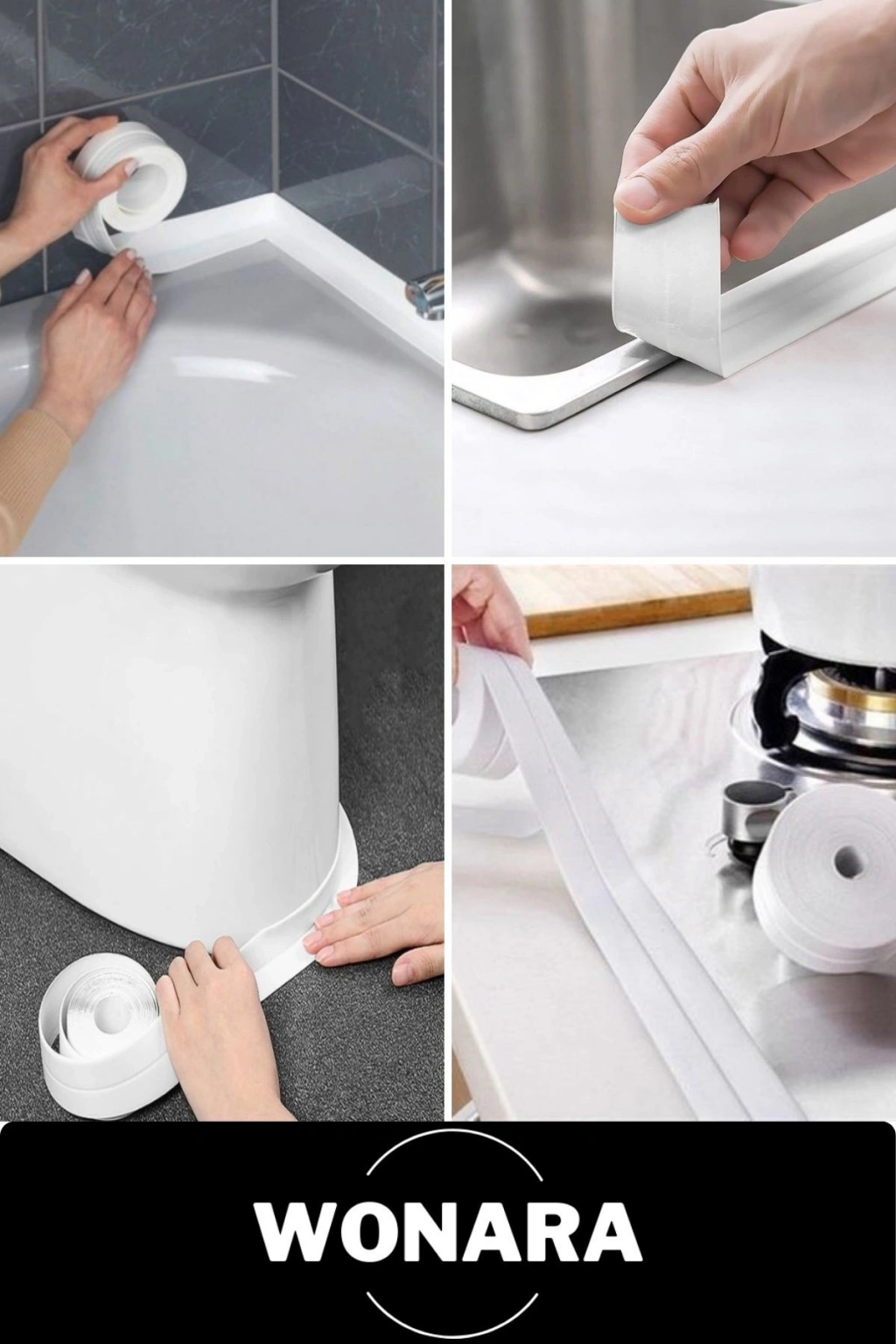 WONARA